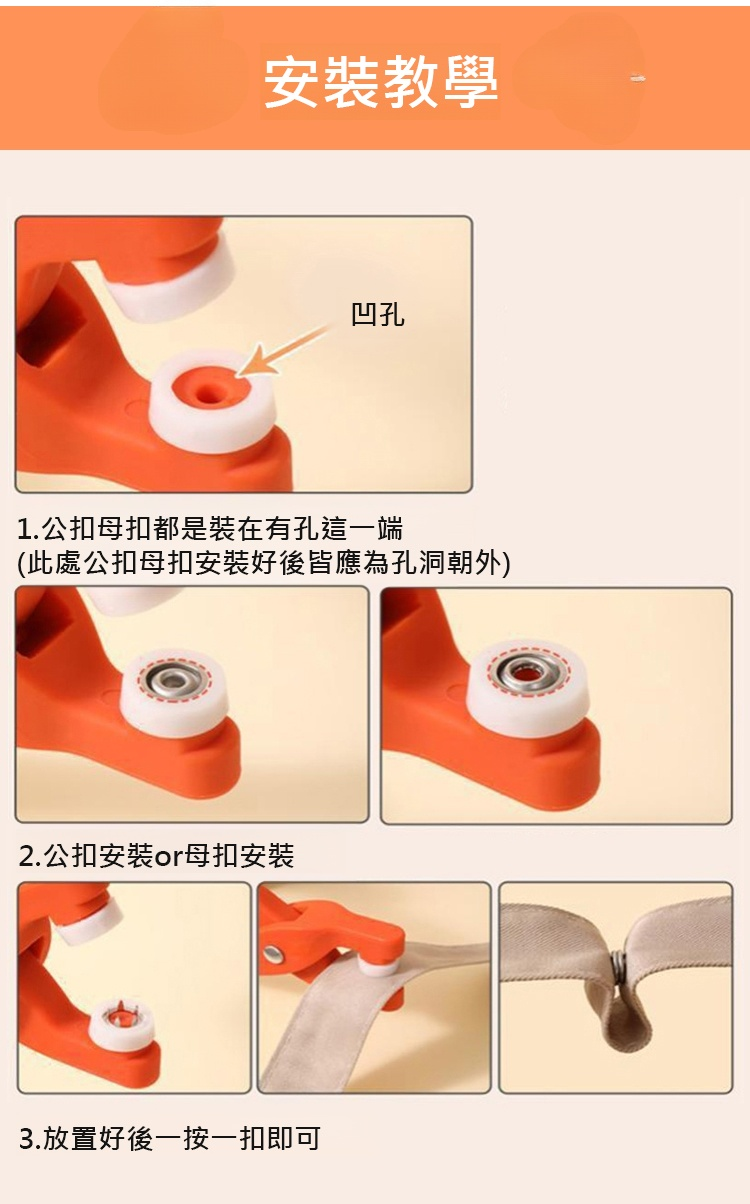 安裝教學

凹孔

1.公扣母扣都是裝在有孔這一端
(此處公扣母扣安裝好後皆應為孔洞朝外)

2.公扣安裝or母扣安裝

3.放置好後一按一扣即可