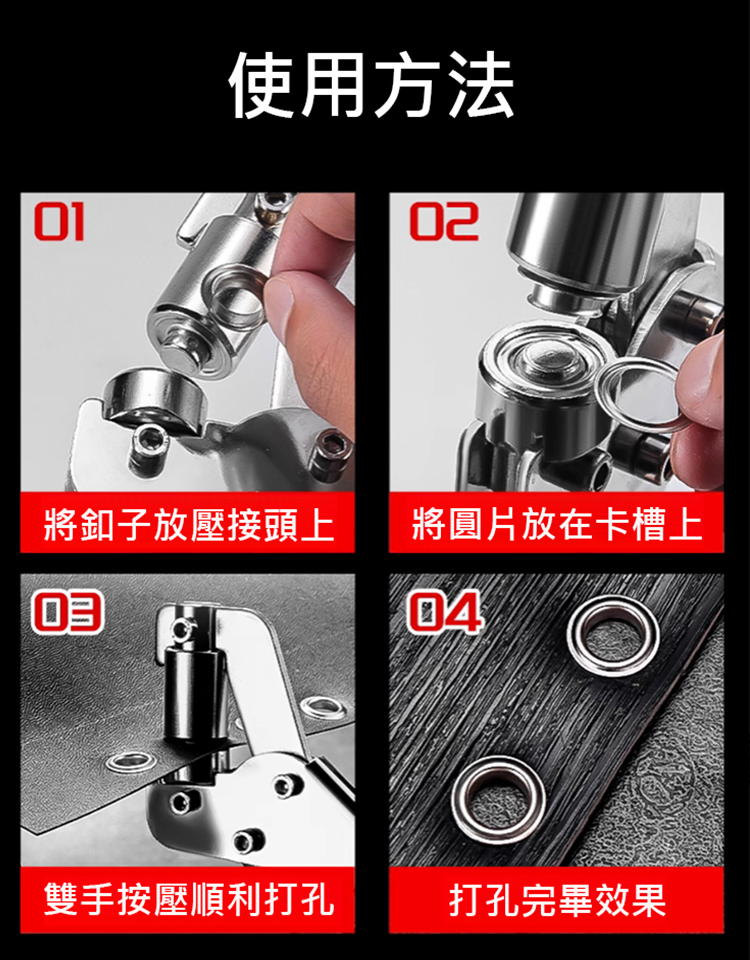 使用方法

01
將釦子放壓接頭上

02
將圓片放在卡槽上

03
雙手按壓順利打孔

04
打孔完畢效果