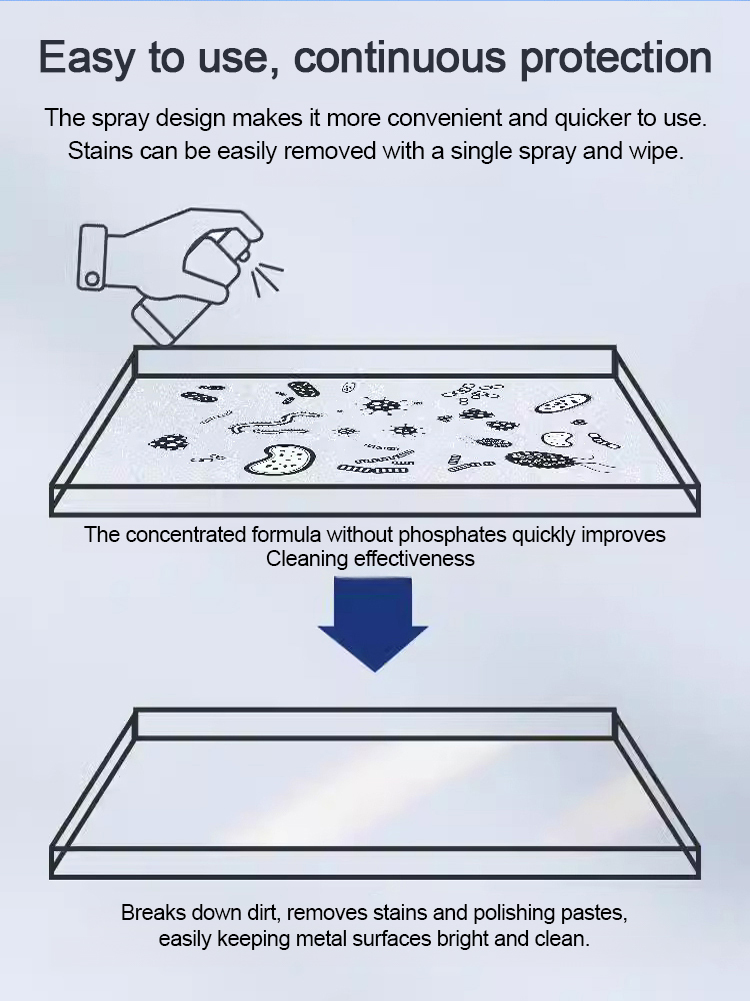 Easy to use, continuous protection

The spray design makes it more convenient and quicker to use. Stains can be easily removed with a single spray and wipe.

The concentrated formula without phosphates quickly improves Cleaning effectiveness

Breaks down dirt, removes stains and polishing pastes, easily keeping metal surfaces bright and clean.