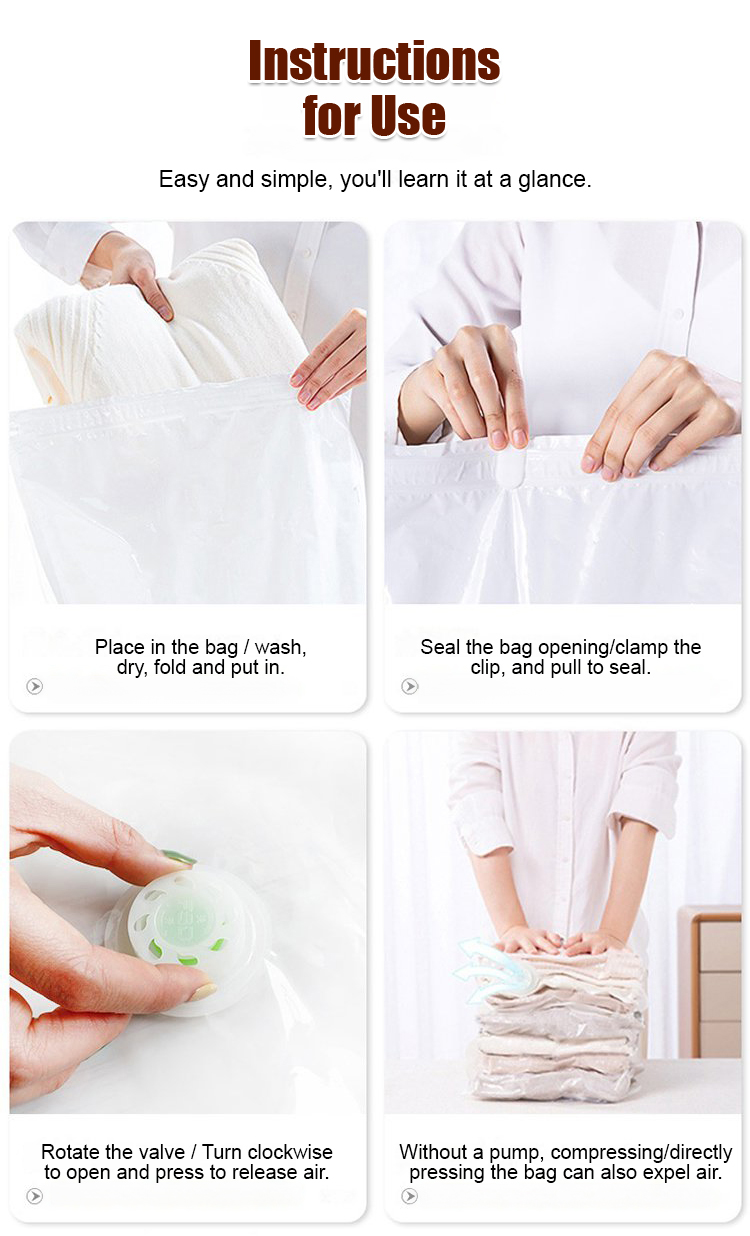 Instructions for Use

Easy and simple, you'll learn it at a glance.

Place in the bag / wash, dry, fold and put in.

Seal the bag opening/clamp the clip, and pull to seal.

Rotate the valve / Turn clockwise to open and press to release air.

Without a pump, compressing/directly pressing the bag can also expel air.