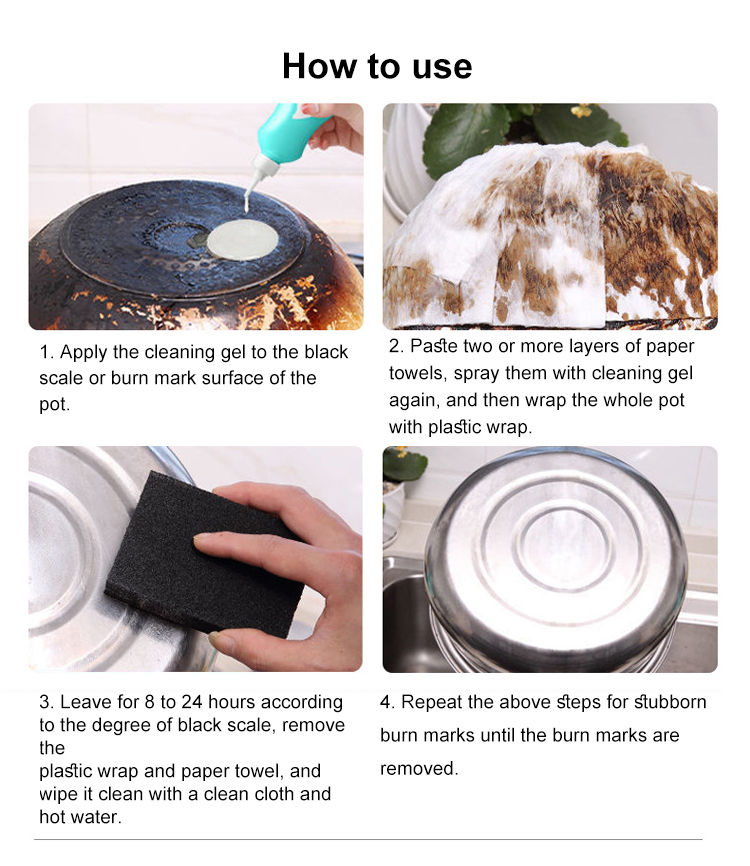 How to use

1. Apply the cleaning gel to the black scale or burn mark surface of the pot.

2. Paste two or more layers of paper towels, spray them with cleaning gel again, and then wrap the whole pot with plastic wrap.

3. Leave for 8 to 24 hours according to the degree of black scale, remove the
plastic wrap and paper towel, and wipe it clean with a clean cloth and hot water.

4. Repeat the above steps for stubborn burn marks until the burn marks are removed.