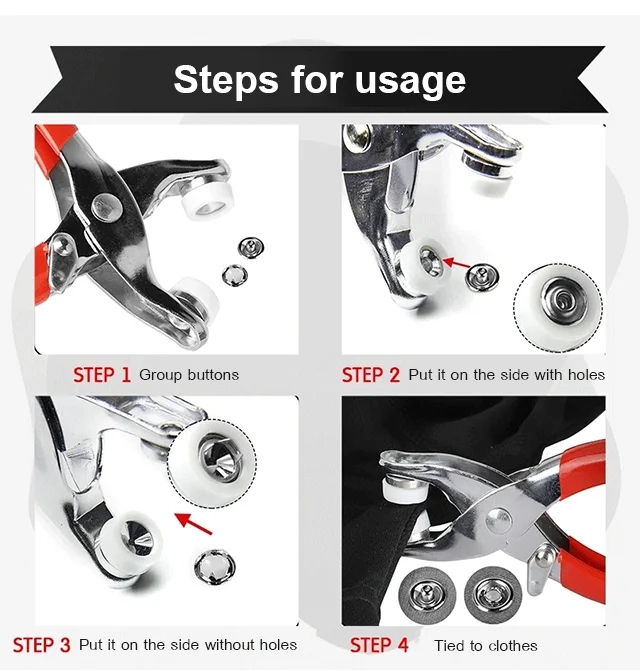 Steps for usage

STEP 1 Group buttons

STEP 2 Put it on the side with holes

STEP 3 Put it on the side without holes

STEP 4 Tied to clothes