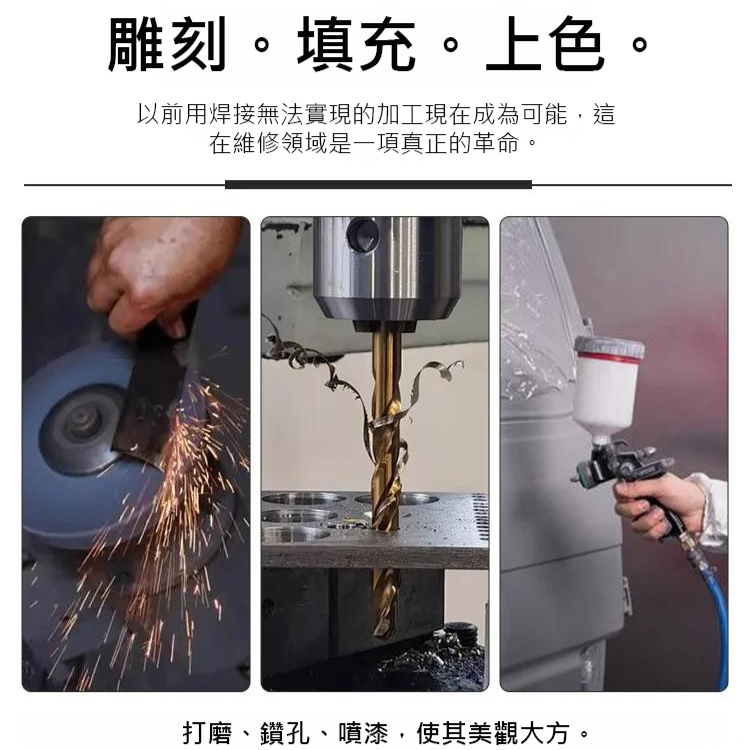 雕刻。填充。上色。

以前用焊接無法實現的加工現在成為可能，這在維修領域是一項真正的革命。

打磨、鑽孔、噴漆，使其美觀大方。