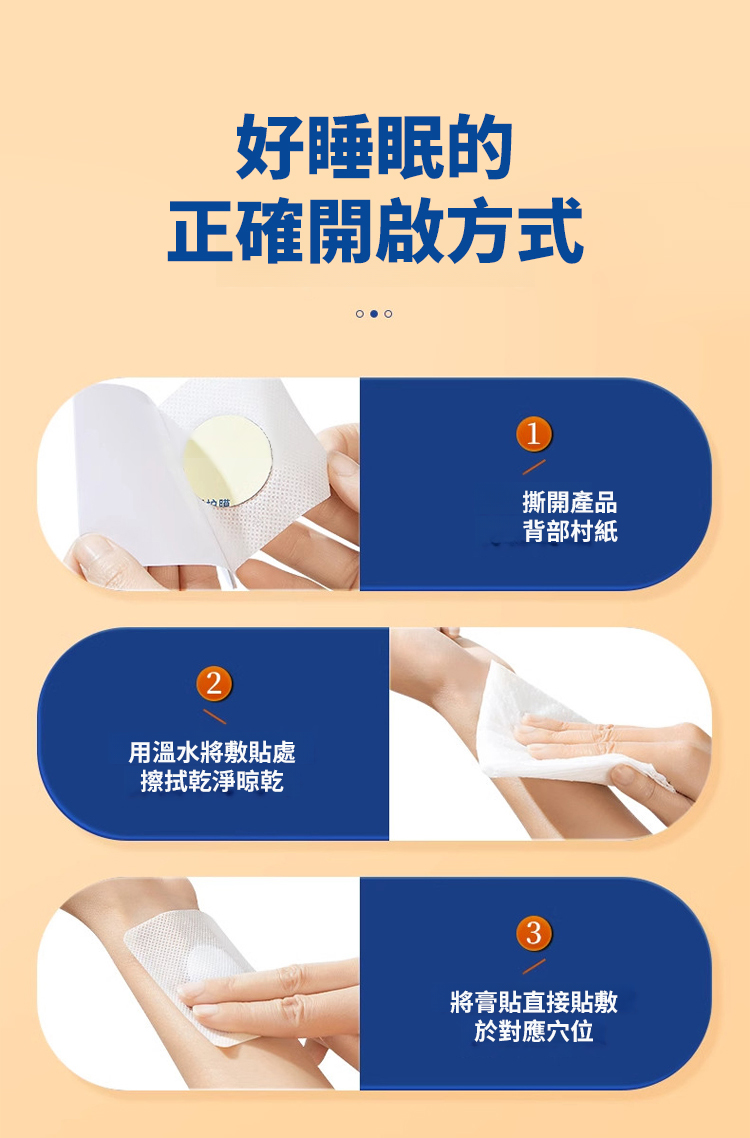 好睡眠的
正確開啟方式

1
撕開產品
背部村紙

2
用溫水將敷貼處
擦拭乾淨晾乾

3
將膏貼直接貼敷
於對應穴位