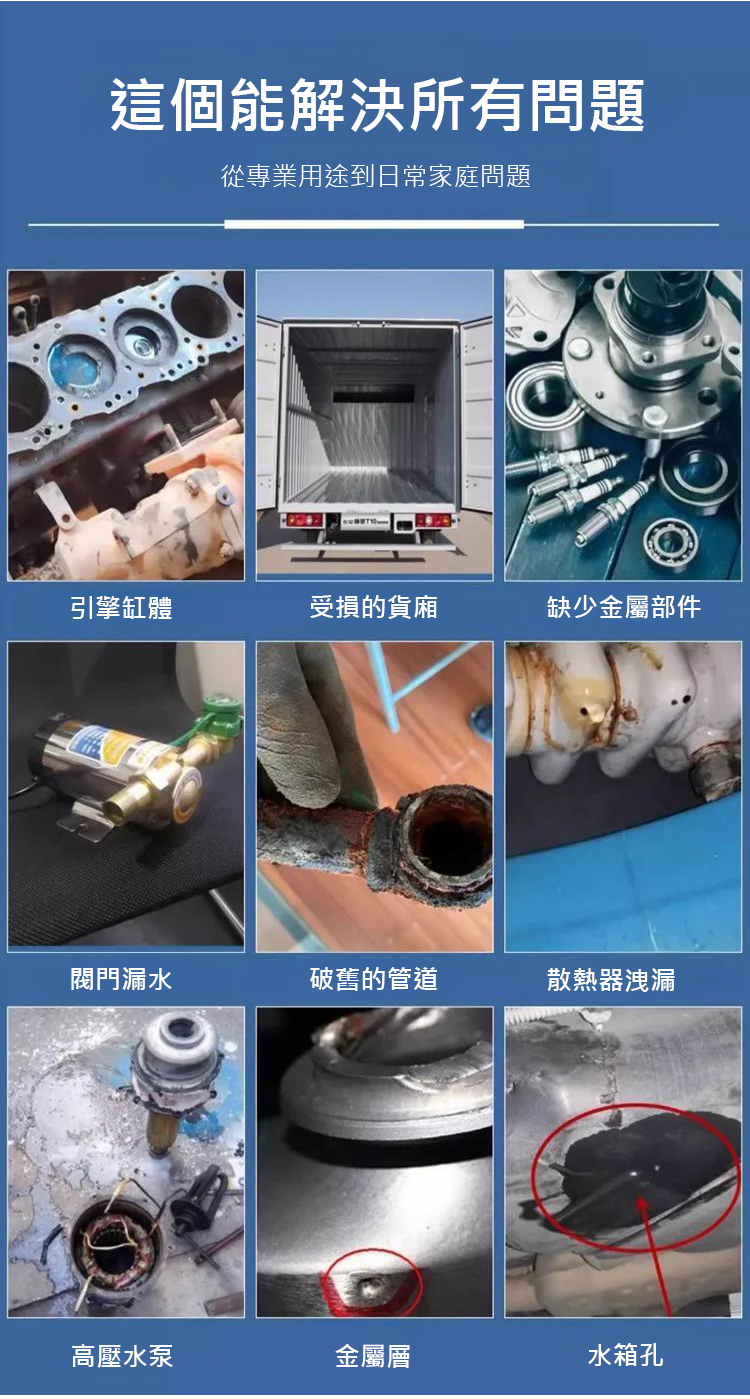 這個能解決所有問題

從專業用途到日常家庭問題

引擎缸體

受損的貨廂

缺少金屬部件

閥門漏水

破舊的管道

散熱器洩漏

高壓水泵

金屬層

水箱孔