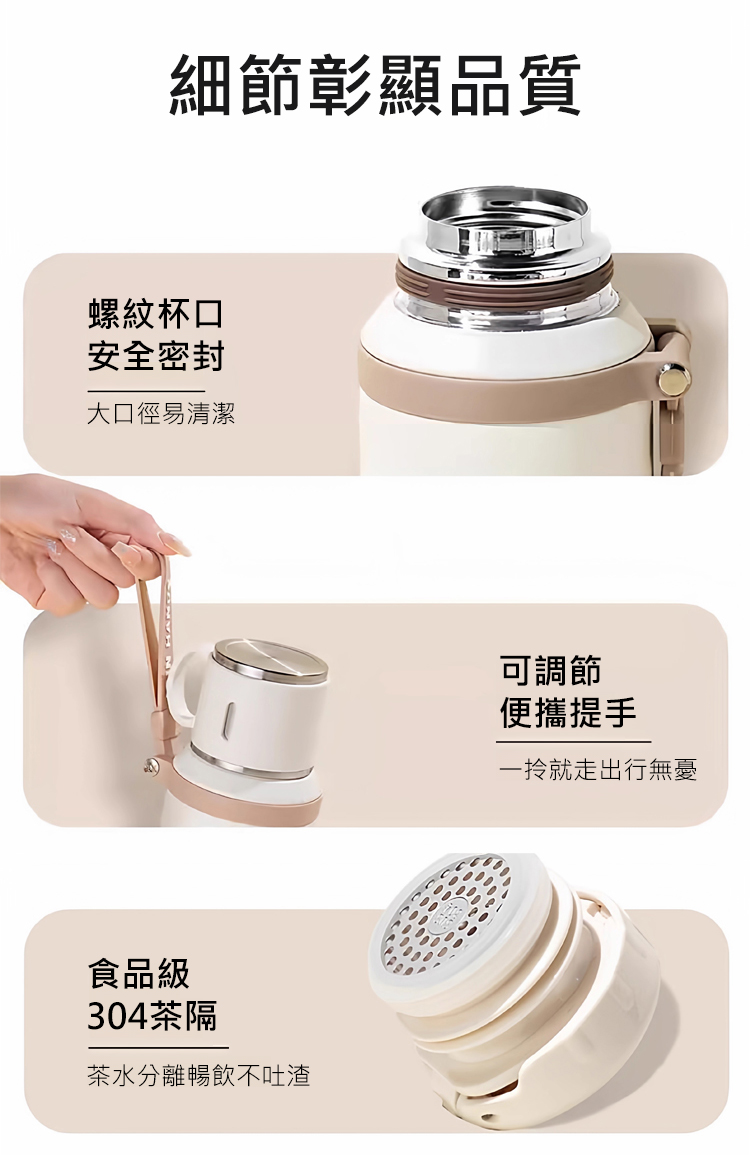 細節彰顯品質

螺紋杯口
安全密封

大口徑易清潔

可調節
便攜提手

一拎就走出行無憂

食品級
304茶隔

茶水分離暢飲不吐渣