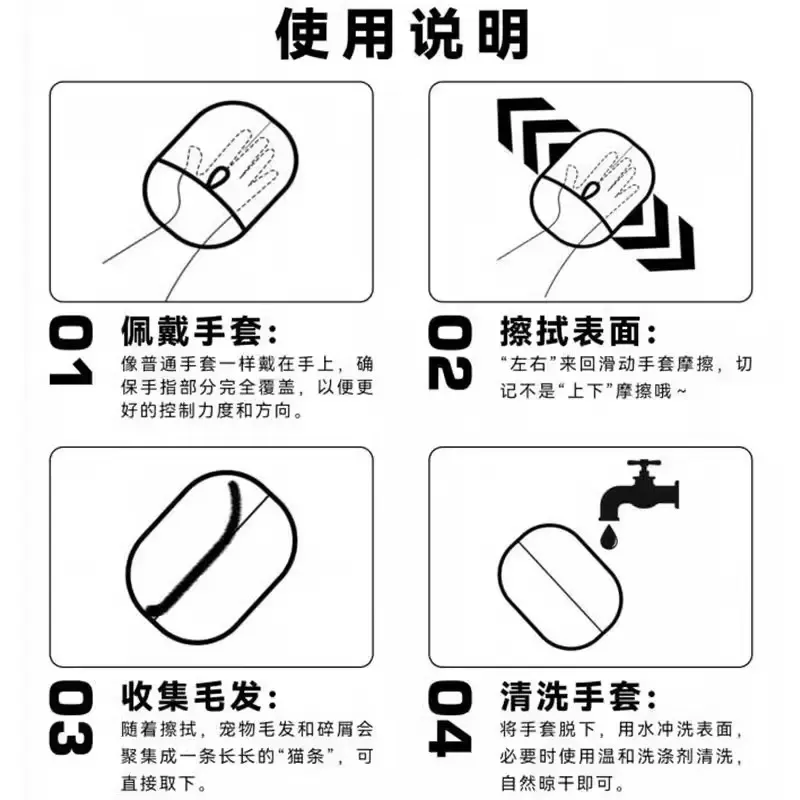 使用说明

01
佩戴手套:
像普通手套一样戴在手上，确保手指部分完全覆盖，以便更好的控制力度和方向。

02
擦拭表面:
“左右”来回滑动手套摩擦，切记不是“上下”摩擦哦~

03
收集毛发:
随着擦拭，宠物毛发和碎屑会聚集成一条长长的“猫条”，可直接取下。

04
清洗手套:
将手套脱下，用水冲洗表面，必要时使用温和洗涤剂清洗，自然晾干即可。