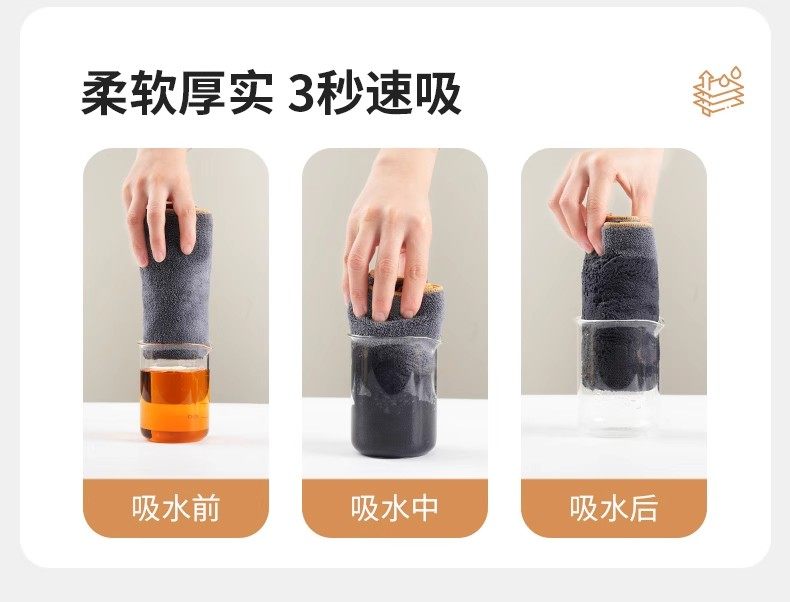 柔软厚实 3秒速吸

吸水前

吸水中

吸水后