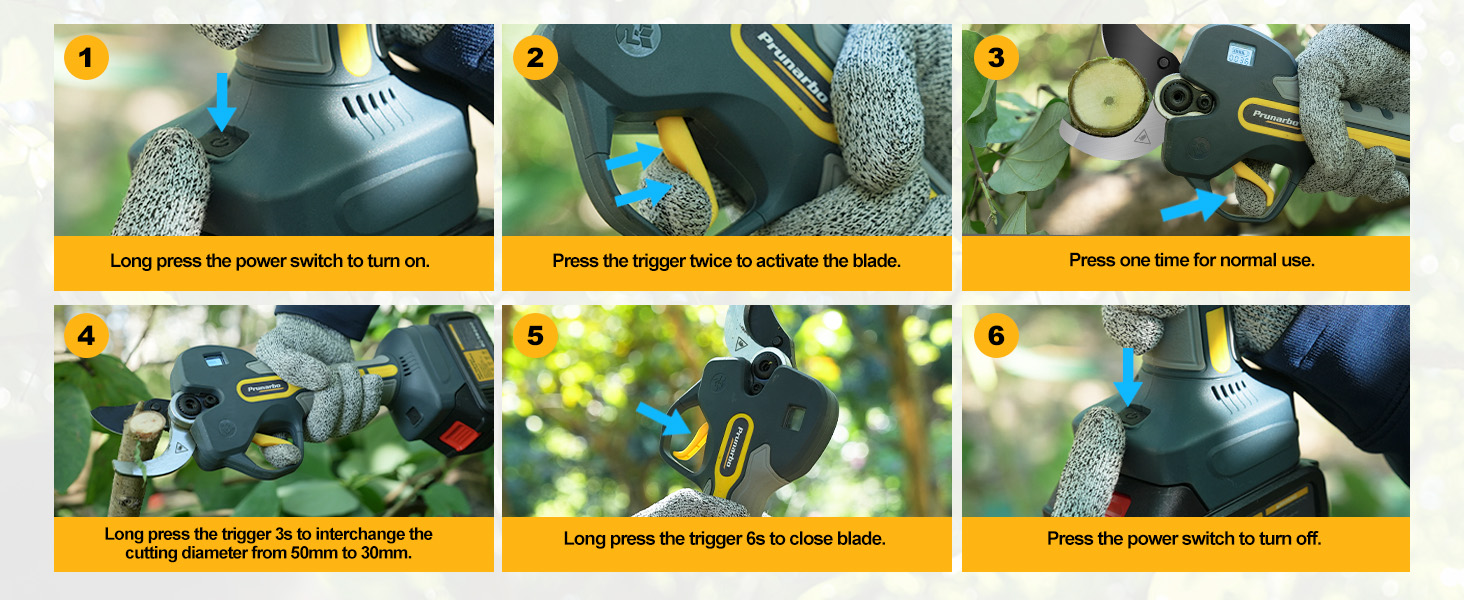 1
Long press the power switch to turn on.

2
Prunarbo
Press the trigger twice to activate the blade.

3
Prunarbo
Press one time for normal use.

4
Prunarbo
Long press the trigger 3s to interchange the cutting diameter from 50mm to 30mm.

5
Prunarbo
Long press the trigger 6s to close blade.

6
Press the power switch to turn off.