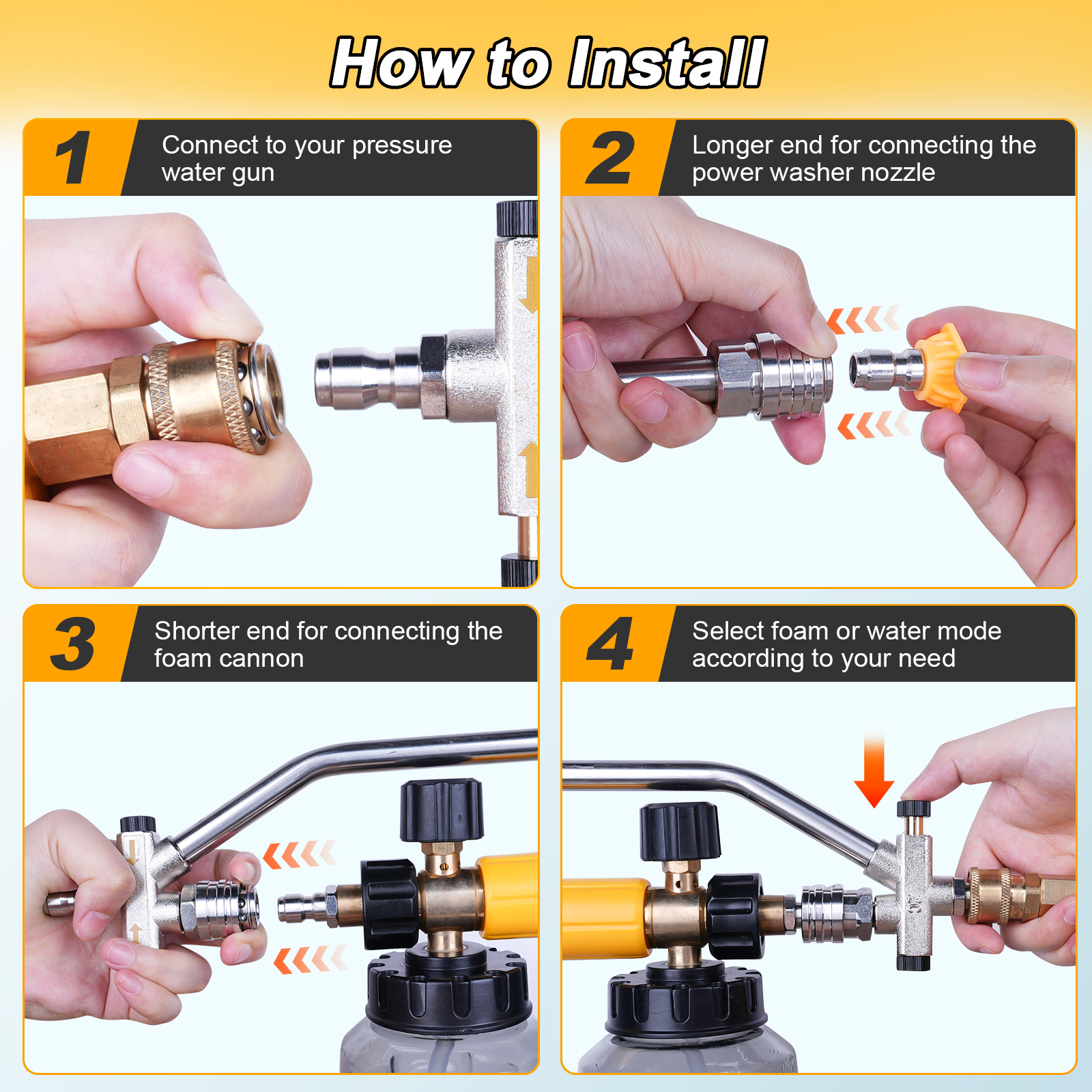 How to Install

1
Connect to your pressure water gun

2
Longer end for connecting the power washer nozzle

3
Shorter end for connecting the foam cannon

4
Select foam or water mode according to your need