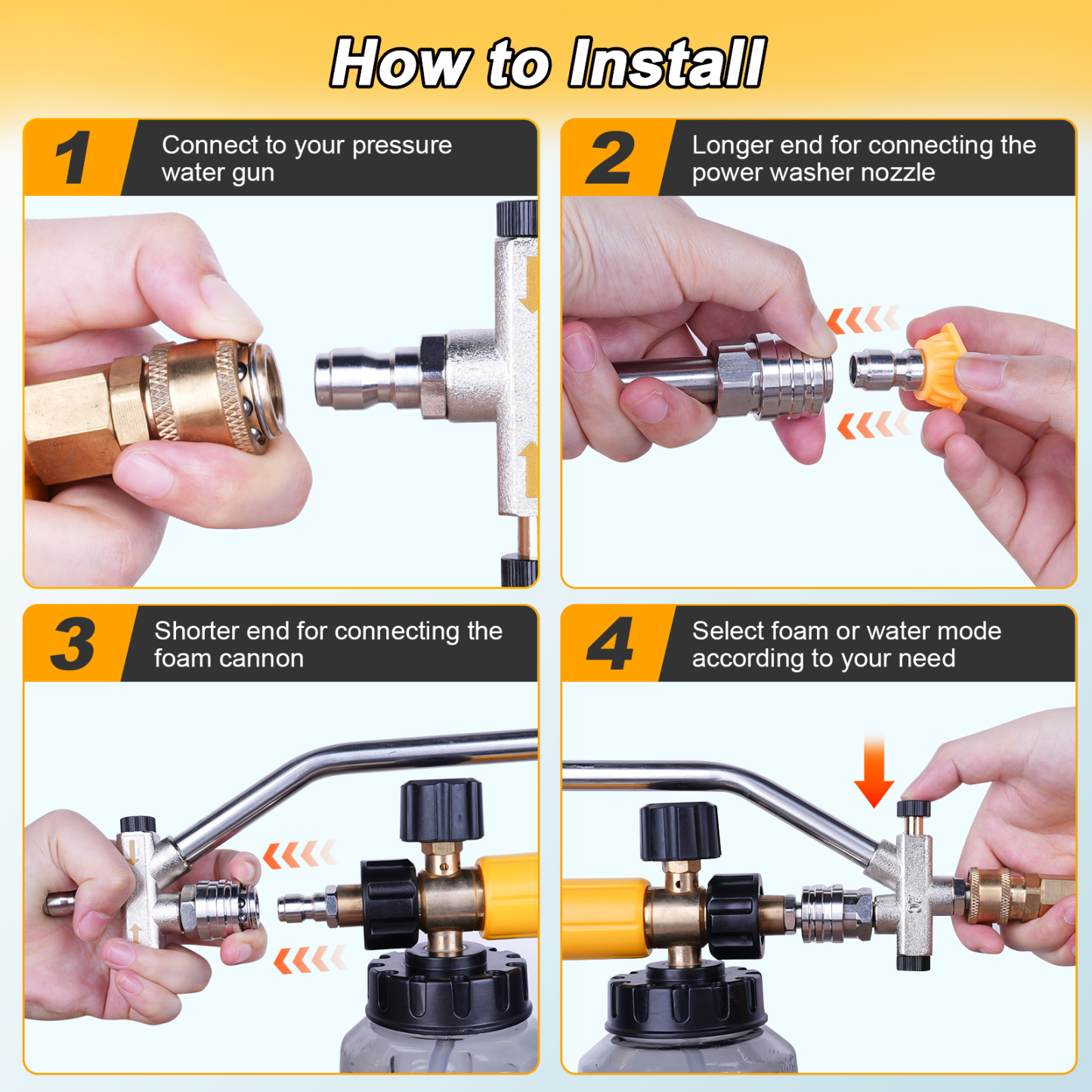 How to Install

1 Connect to your pressure water gun

2 Longer end for connecting the power washer nozzle

3 Shorter end for connecting the foam cannon

4 Select foam or water mode according to your need