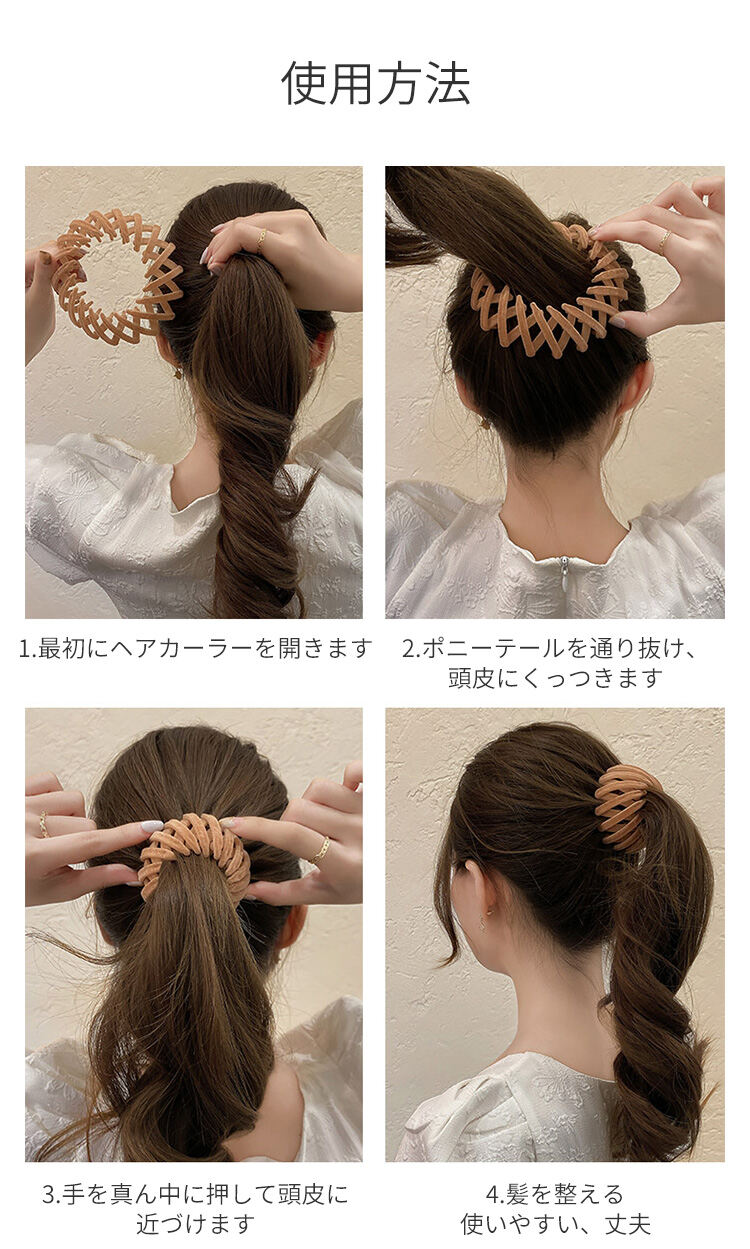 使用方法

1.最初にヘアカーラーを開きます

2.ポニーテールを通り抜け、頭皮にくっつきます

3.手を真ん中に押して頭皮に近づけます

4.髪を整える
使いやすい、丈夫