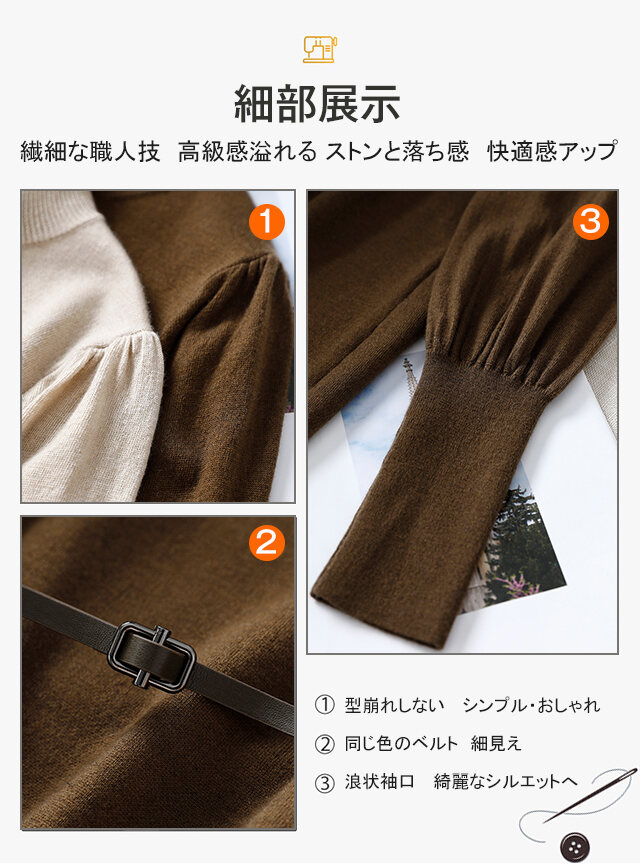 細部展示

繊細な職人技 高級感溢れる ストンと落ち感 快適感アップ

1

3

2

① 型崩れしない シンプル・おしゃれ

② 同じ色のベルト 細見え

③ 浪状袖口 綺麗なシルエットへ