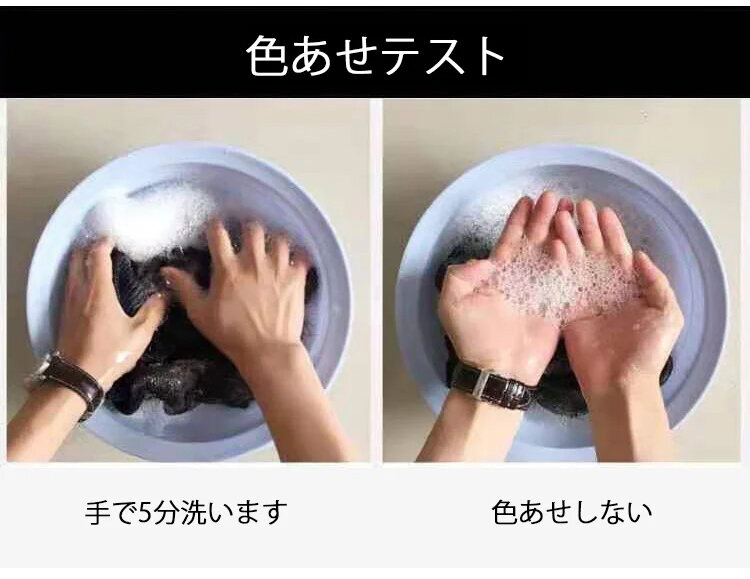 色あせテスト

手で5分洗います

色あせしない