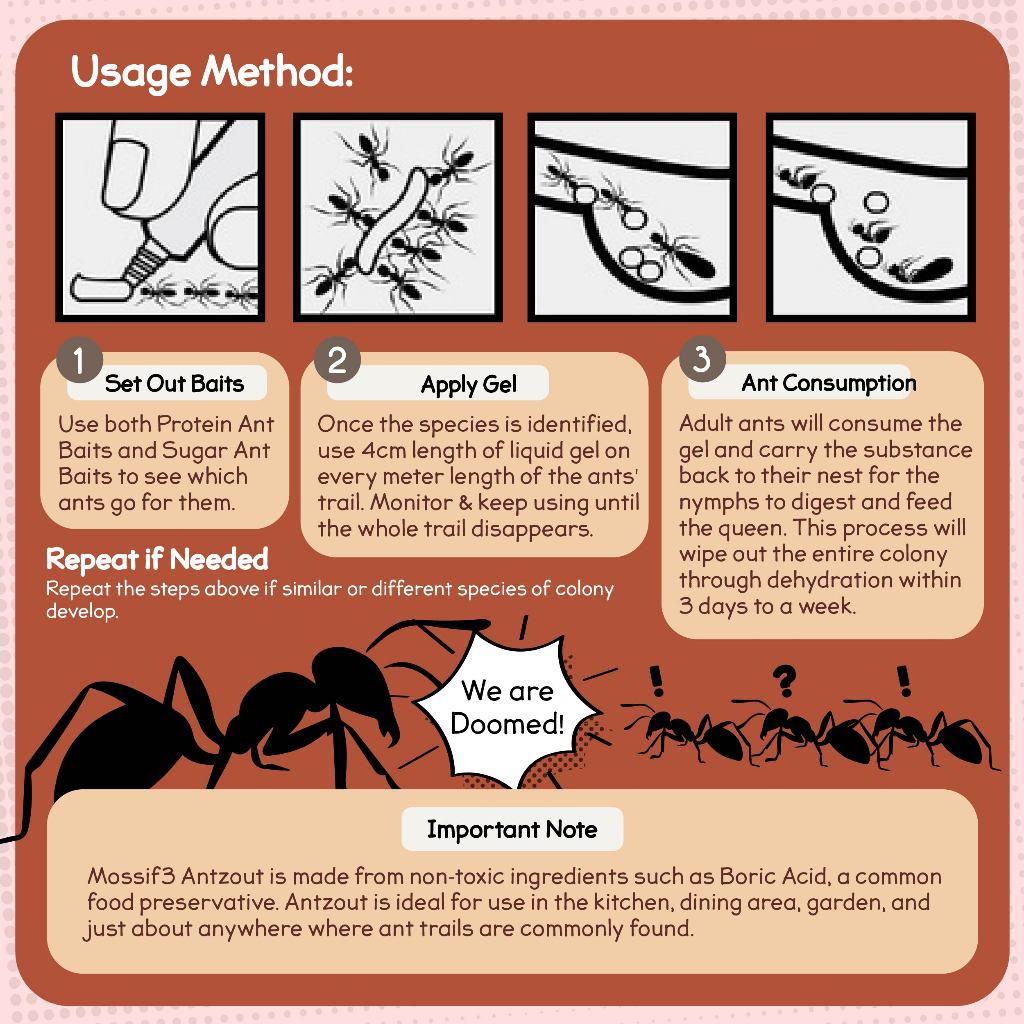 Usage Method:

1
Set Out Baits
Use both Protein Ant Baits and Sugar Ant Baits to see which ants go for them.

2
Apply Gel
Once the species is identified, use 4cm length of liquid gel on every meter length of the ants' trail. Monitor & keep using until the whole trail disappears.

3
Ant Consumption
Adult ants will consume the gel and carry the substance back to their nest for the nymphs to digest and feed the queen. This process will wipe out the entire colony through dehydration within 3 days to a week.

Repeat if Needed
Repeat the steps above if similar or different species of colony develop.

We are Doomed!

!
?
!

Important Note
Mossif3 Antzout is made from non-toxic ingredients such as Boric Acid, a common food preservative. Antzout is ideal for use in the kitchen, dining area, garden, and just about anywhere where ant trails are commonly found.