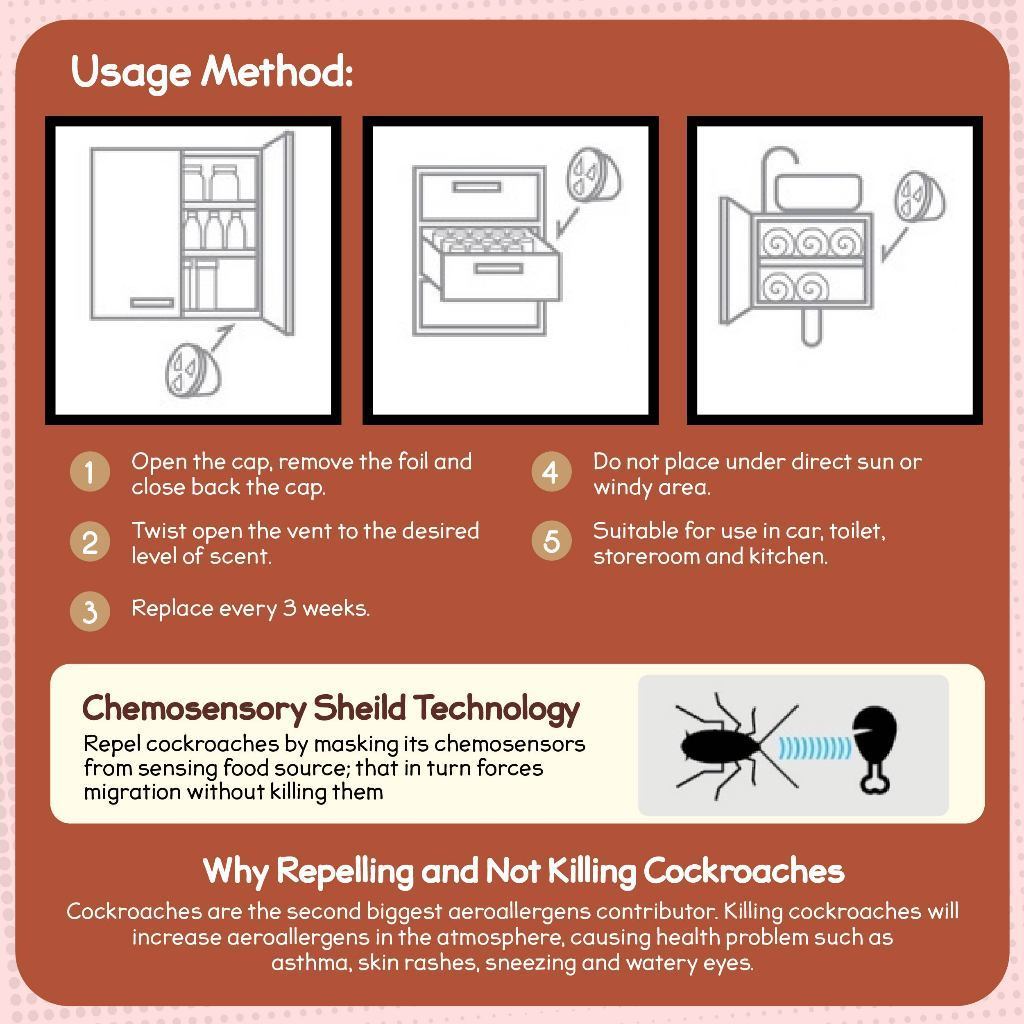 Usage Method:

1 Open the cap, remove the foil and close back the cap.

2 Twist open the vent to the desired level of scent.

3 Replace every 3 weeks.

4 Do not place under direct sun or windy area.

5 Suitable for use in car, toilet, storeroom and kitchen.

Chemosensory Sheild Technology
Repel cockroaches by masking its chemosensors from sensing food source; that in turn forces migration without killing them

Why Repelling and Not Killing Cockroaches
Cockroaches are the second biggest aeroallergens contributor. Killing cockroaches will increase aeroallergens in the atmosphere, causing health problem such as asthma, skin rashes, sneezing and watery eyes.