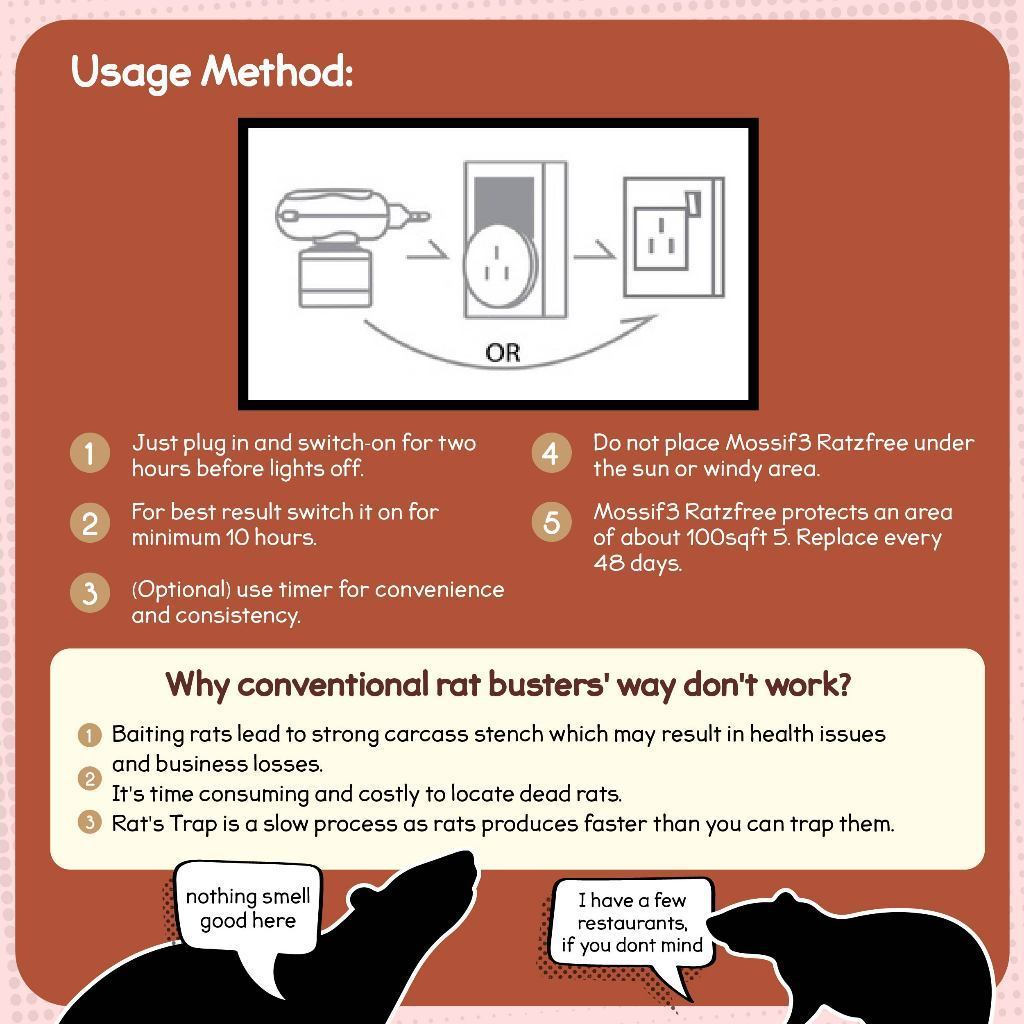 Usage Method:

OR

1 Just plug in and switch-on for two hours before lights off.

2 For best result switch it on for minimum 10 hours.

3 (Optional) use timer for convenience and consistency.

4 Do not place Mossif3 Ratzfree under the sun or windy area.

5 Mossif3 Ratzfree protects an area of about 100sqft 5. Replace every 48 days.

Why conventional rat busters' way don't work?

1 Baiting rats lead to strong carcass stench which may result in health issues and business losses.
2 It's time consuming and costly to locate dead rats.
3 Rat's Trap is a slow process as rats produces faster than you can trap them.

nothing smell good here

I have a few restaurants, if you dont mind