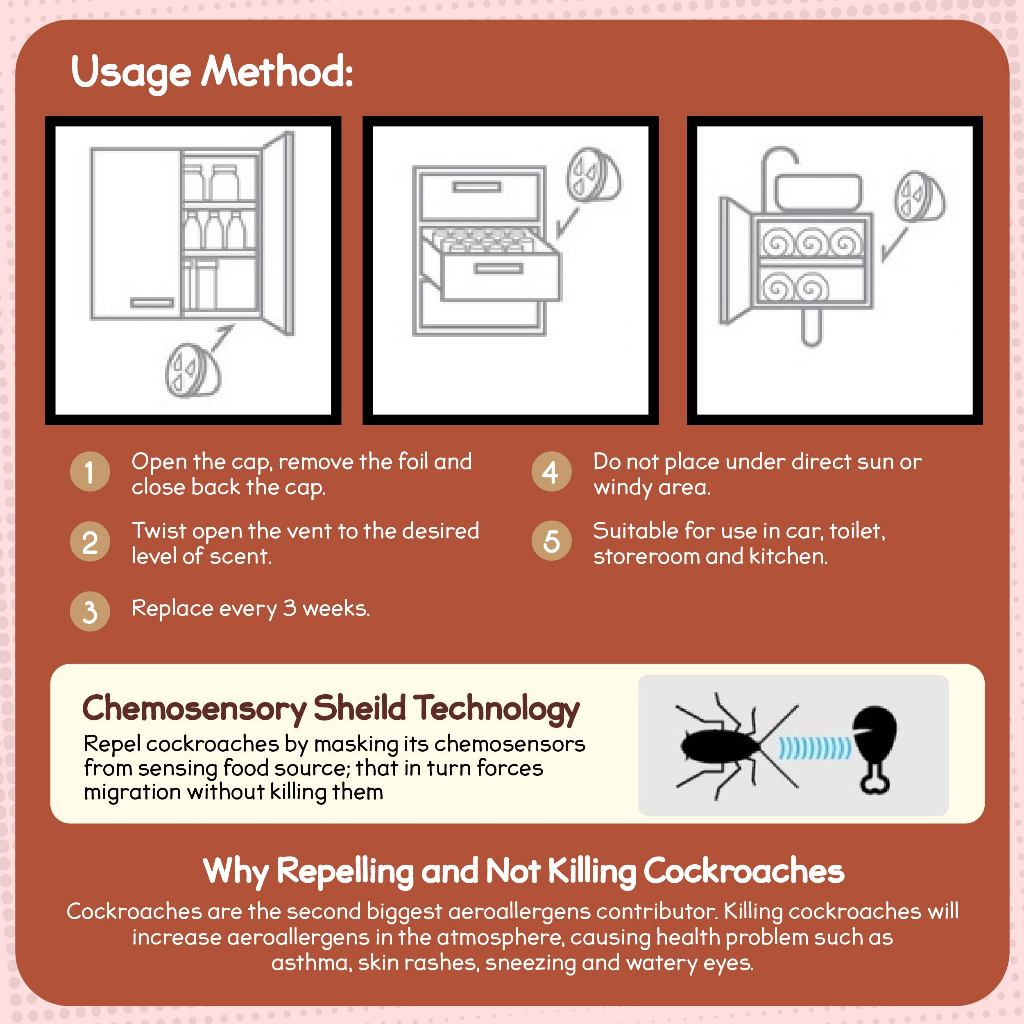 Usage Method:

1 Open the cap, remove the foil and close back the cap.

2 Twist open the vent to the desired level of scent.

3 Replace every 3 weeks.

4 Do not place under direct sun or windy area.

5 Suitable for use in car, toilet, storeroom and kitchen.

Chemosensory Sheild Technology

Repel cockroaches by masking its chemosensors from sensing food source; that in turn forces migration without killing them

Why Repelling and Not Killing Cockroaches

Cockroaches are the second biggest aeroallergens contributor. Killing cockroaches will increase aeroallergens in the atmosphere, causing health problem such as asthma, skin rashes, sneezing and watery eyes.