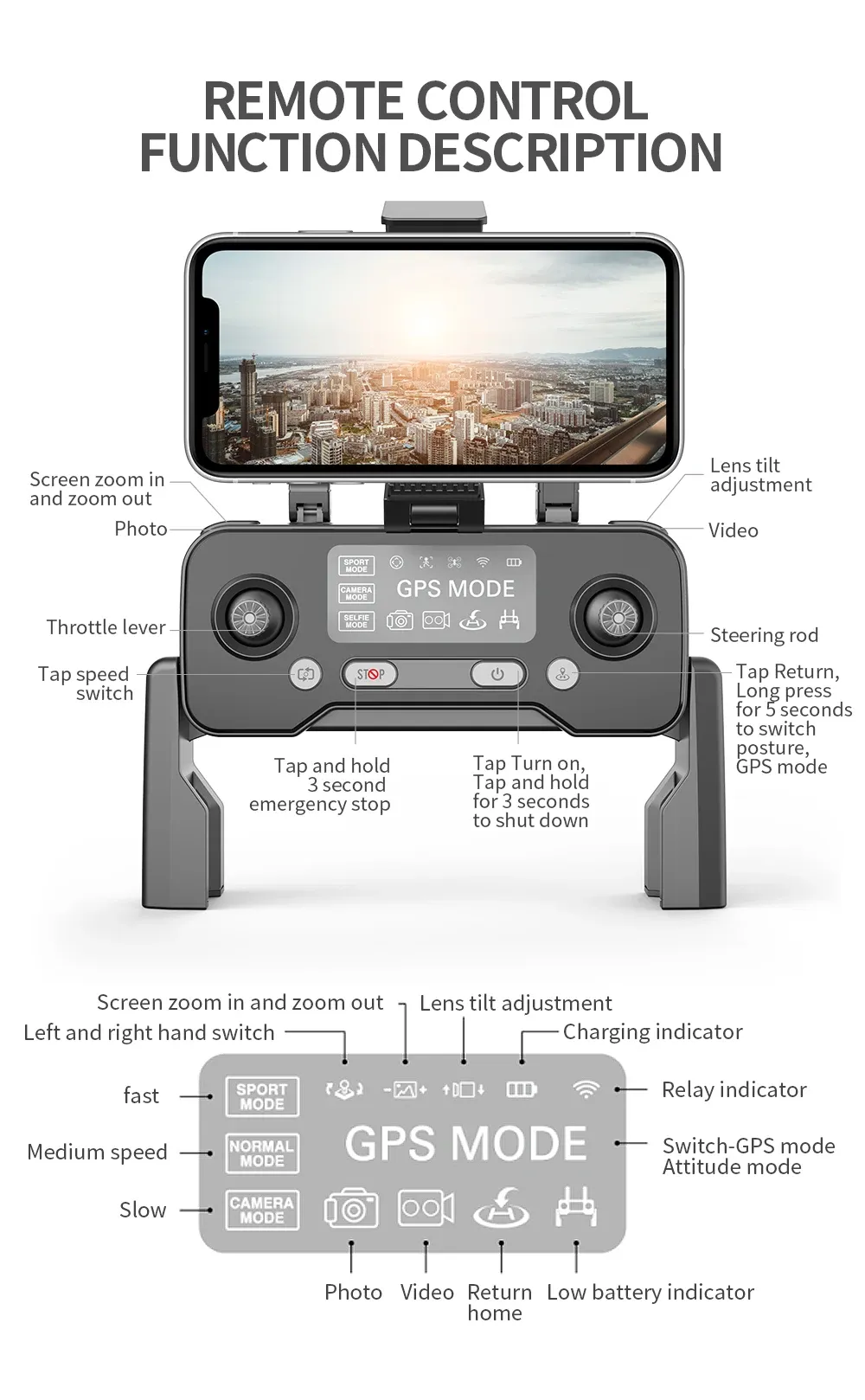 REMOTE CONTROL FUNCTION DESCRIPTION

Screen zoom in and zoom out

Photo

Lens tilt adjustment

Video

SPORT MODE
CAMERA MODE
SELFIE MODE
GPS MODE

Throttle lever

Steering rod

Tap speed switch

STOP

Tap Return, Long press for 5 seconds to switch posture, GPS mode

Tap and hold 3 second emergency stop

Tap Turn on, Tap and hold for 3 seconds to shut down

Screen zoom in and zoom out

Lens tilt adjustment

Left and right hand switch

Charging indicator

fast

SPORT MODE

Relay indicator

Medium speed

NORMAL MODE

GPS MODE

Switch-GPS mode Attitude mode

Slow

CAMERA MODE

Photo

Video

Return home

Low battery indicator