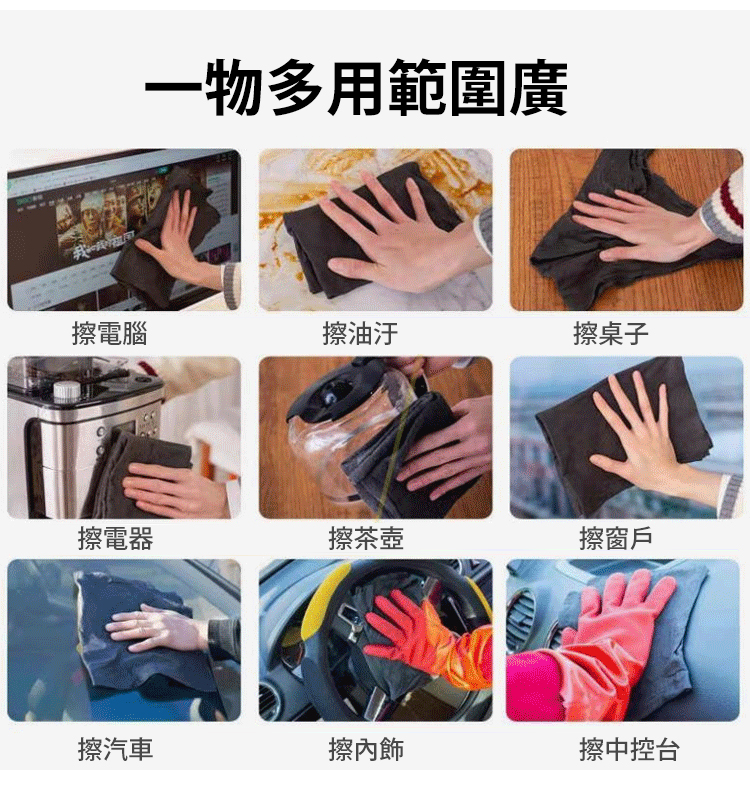 一物多用範圍廣

擦電腦

擦油汙

擦桌子

擦電器

擦茶壺

擦窗戶

擦汽車

擦內飾

擦中控台