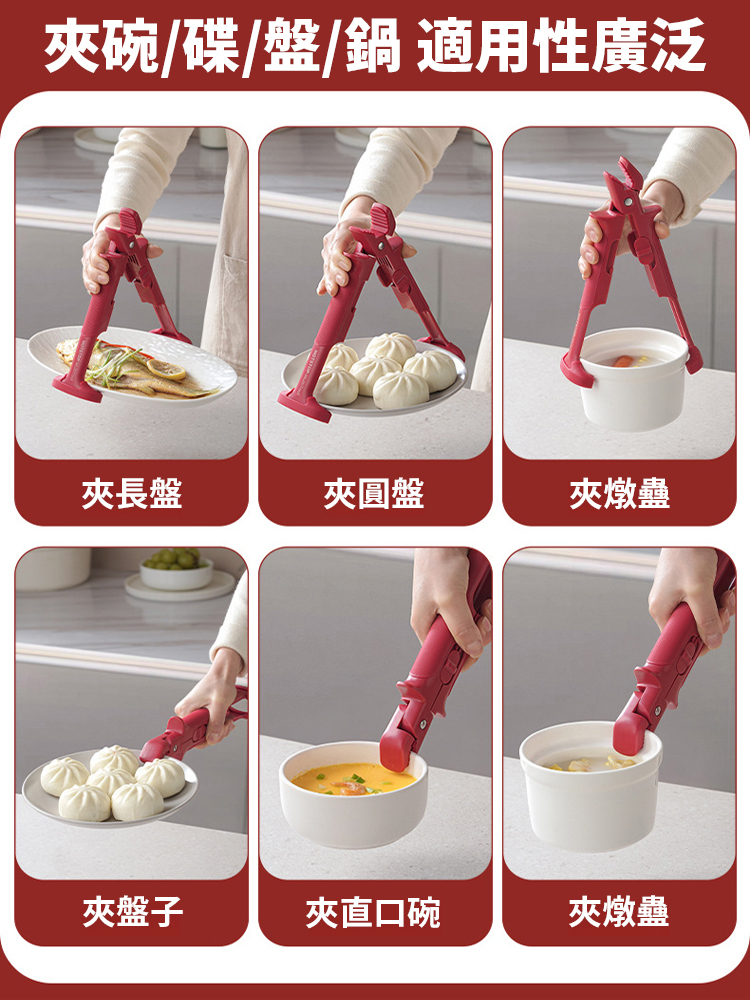 夾碗/碟/盤/鍋 適用性廣泛

夾長盤

夾圓盤

夾燉蠱

夾盤子

夾直口碗

夾燉蠱