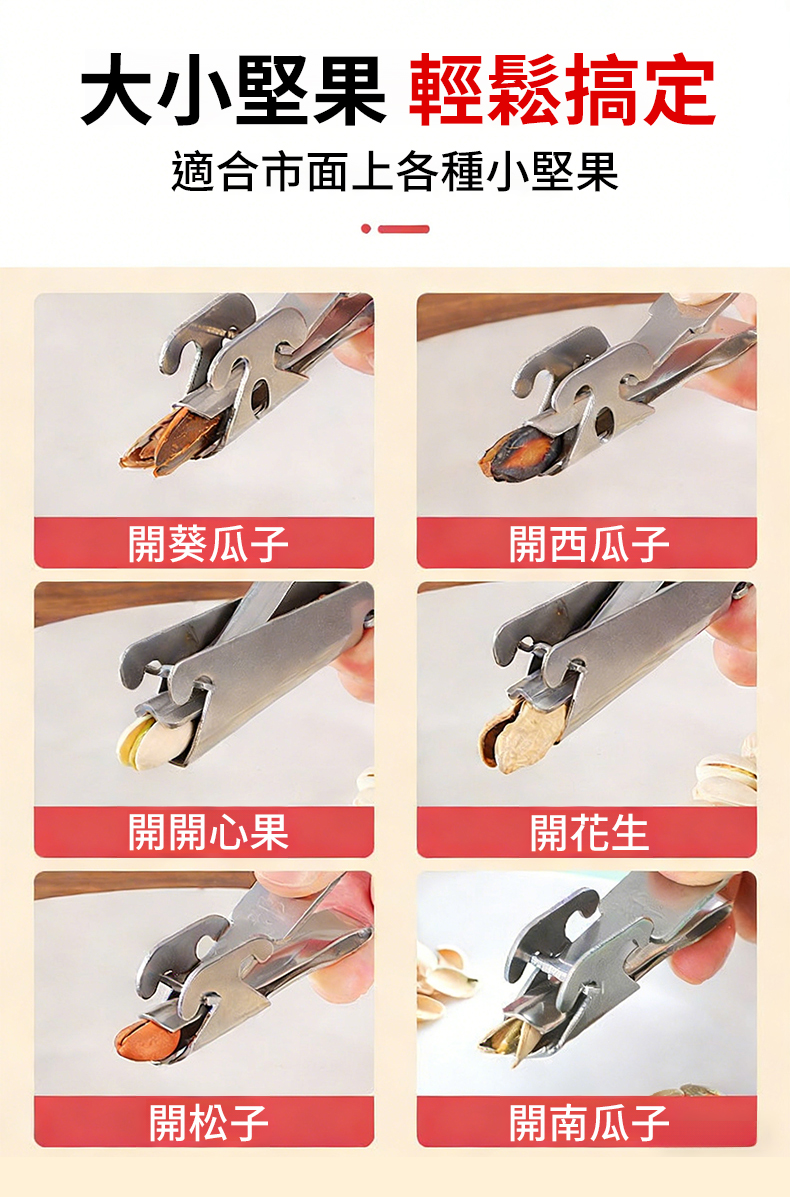 大小堅果 輕鬆搞定
適合市面上各種小堅果

開葵瓜子

開西瓜子

開開心果

開花生

開松子

開南瓜子