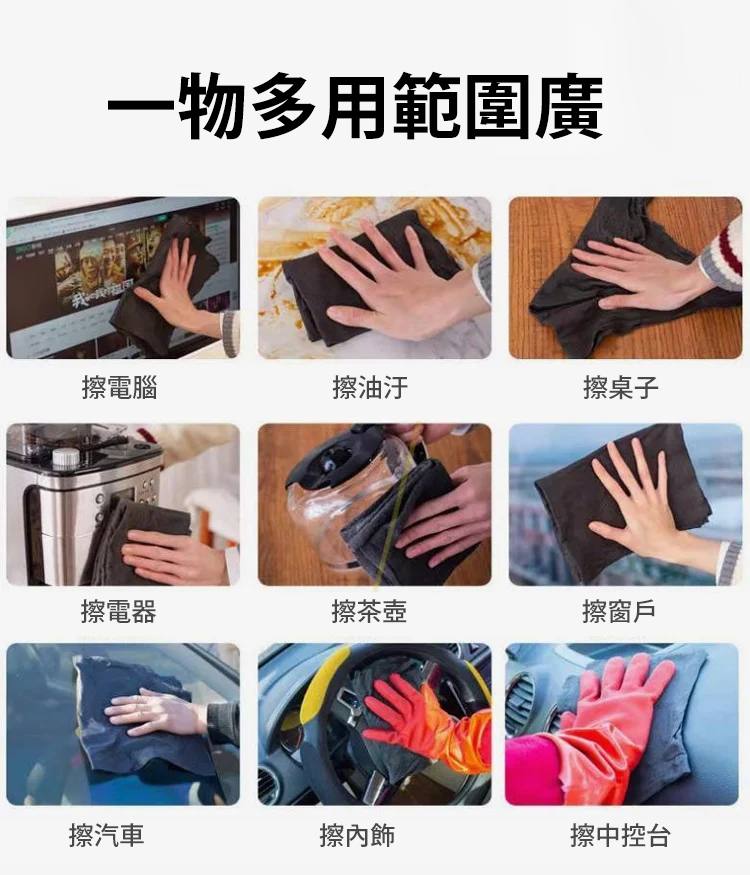 一物多用範圍廣

擦電腦

擦油汙

擦桌子

擦電器

擦茶壺

擦窗戶

擦汽車

擦內飾

擦中控台