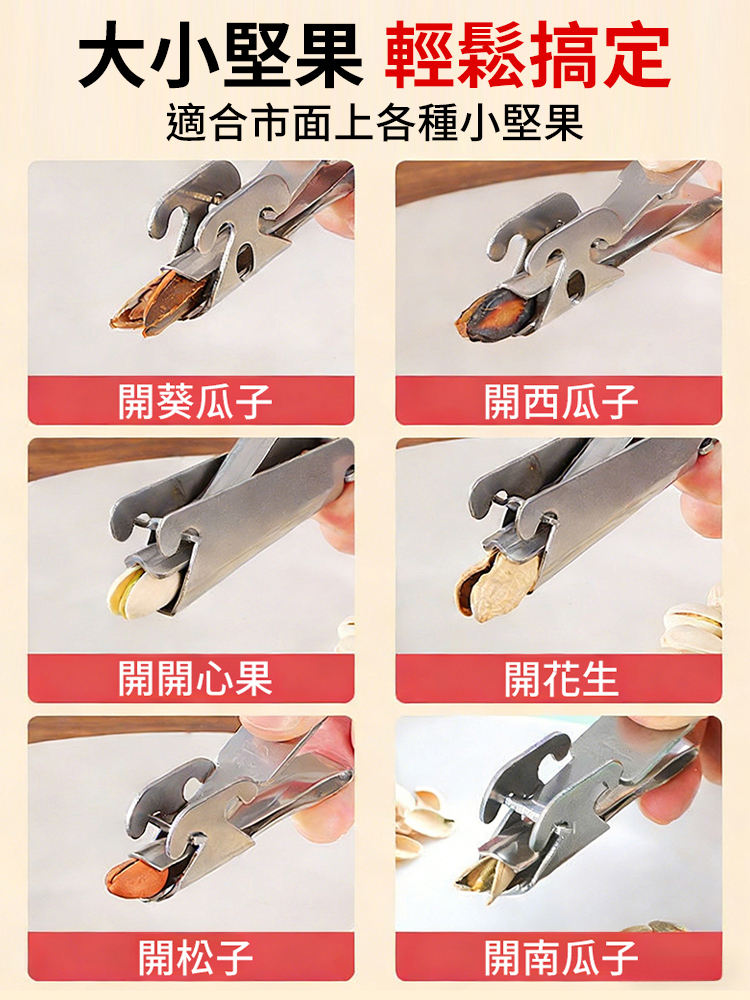 大小堅果 輕鬆搞定
適合市面上各種小堅果

開葵瓜子

開西瓜子

開開心果

開花生

開松子

開南瓜子