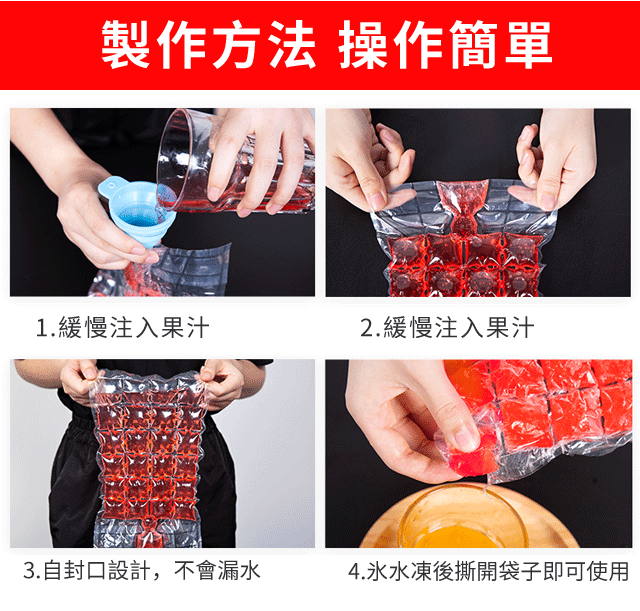 製作方法 操作簡單

1.緩慢注入果汁

2.緩慢注入果汁

3.自封口設計，不會漏水

4.氷水凍後撕開袋子即可使用