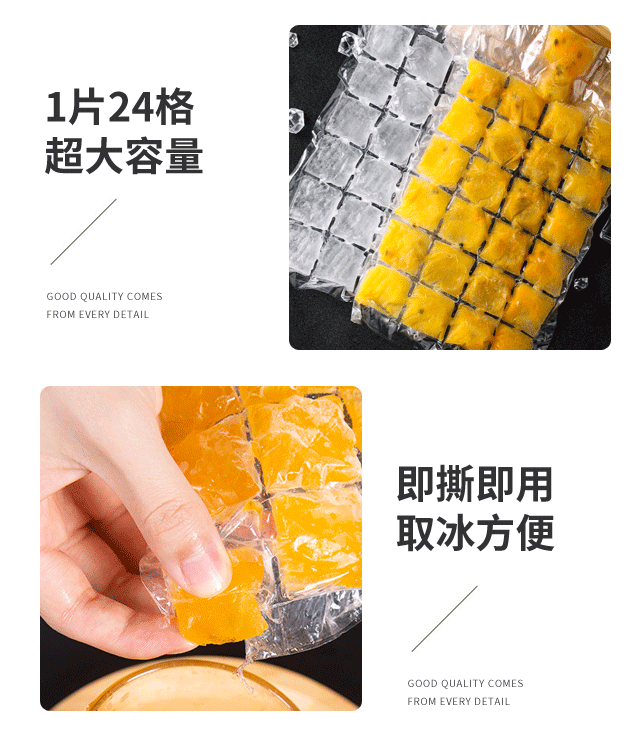 1片24格
超大容量

GOOD QUALITY COMES
FROM EVERY DETAIL

即撕即用
取冰方便

GOOD QUALITY COMES
FROM EVERY DETAIL