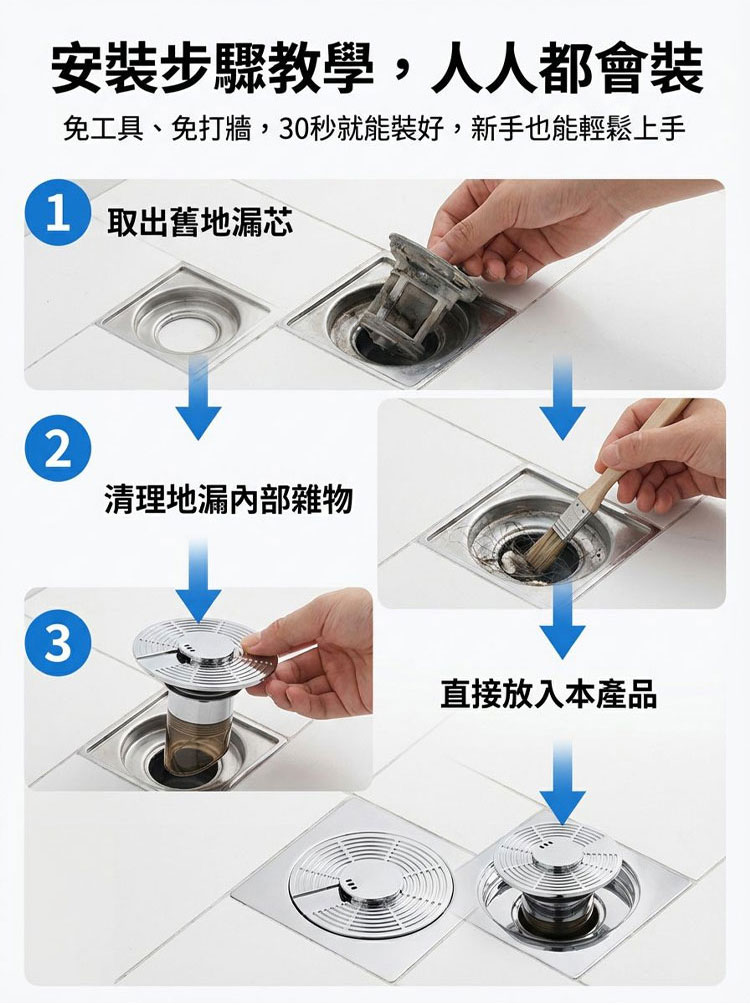 安裝步驟教學，人人都會裝

免工具、免打牆，30秒就能裝好，新手也能輕鬆上手

1 取出舊地漏芯

2 清理地漏內部雜物

3 直接放入本產品