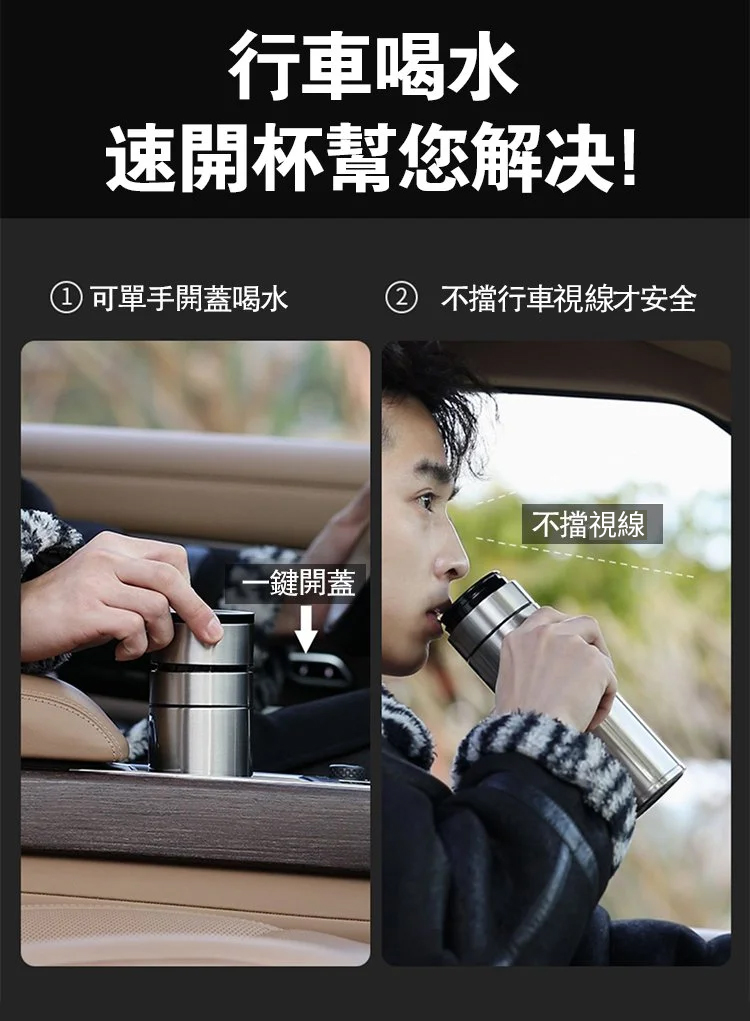 行車喝水
速開杯幫您解決!

① 可單手開蓋喝水

② 不擋行車視線才安全

一鍵開蓋

不擋視線