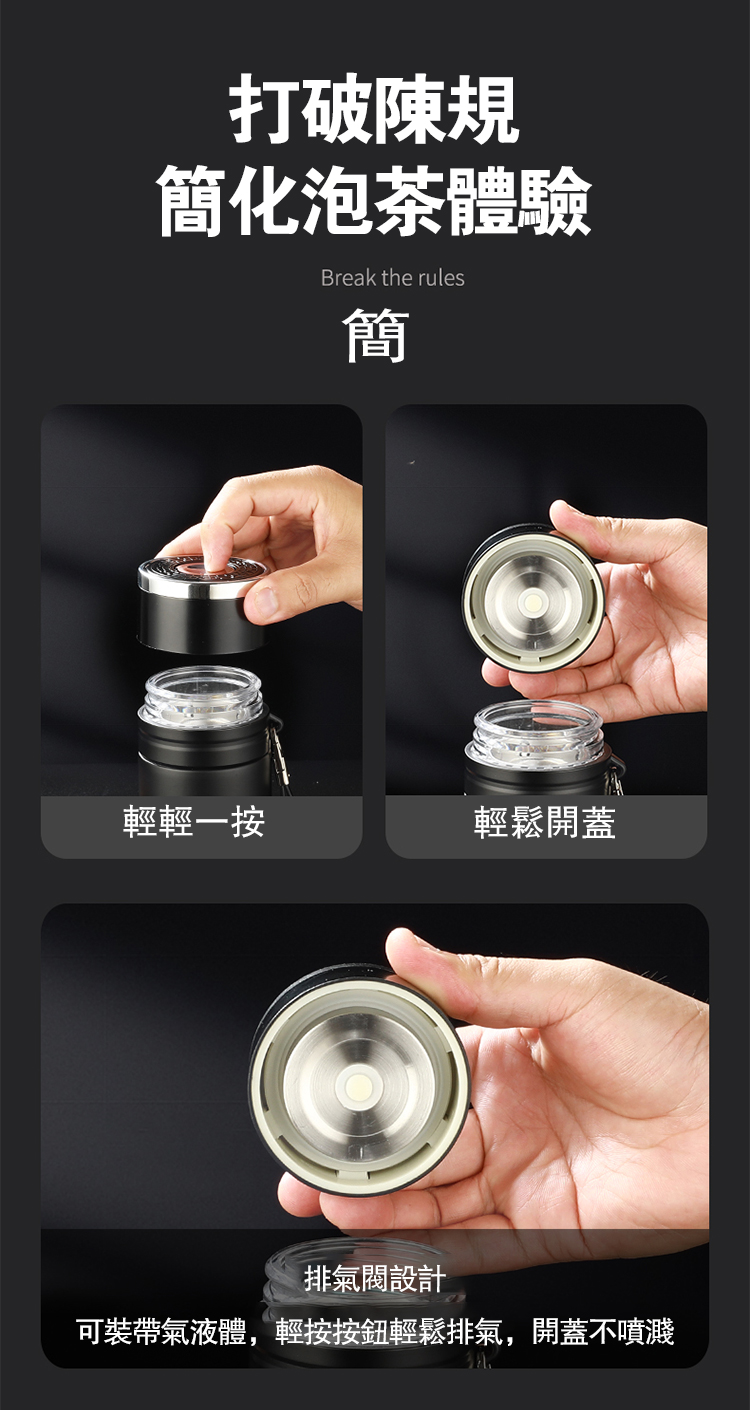 打破陳規
簡化泡茶體驗

Break the rules

簡

輕輕一按

輕鬆開蓋

排氣閥設計

可裝帶氣液體，輕按按鈕輕鬆排氣，開蓋不噴濺