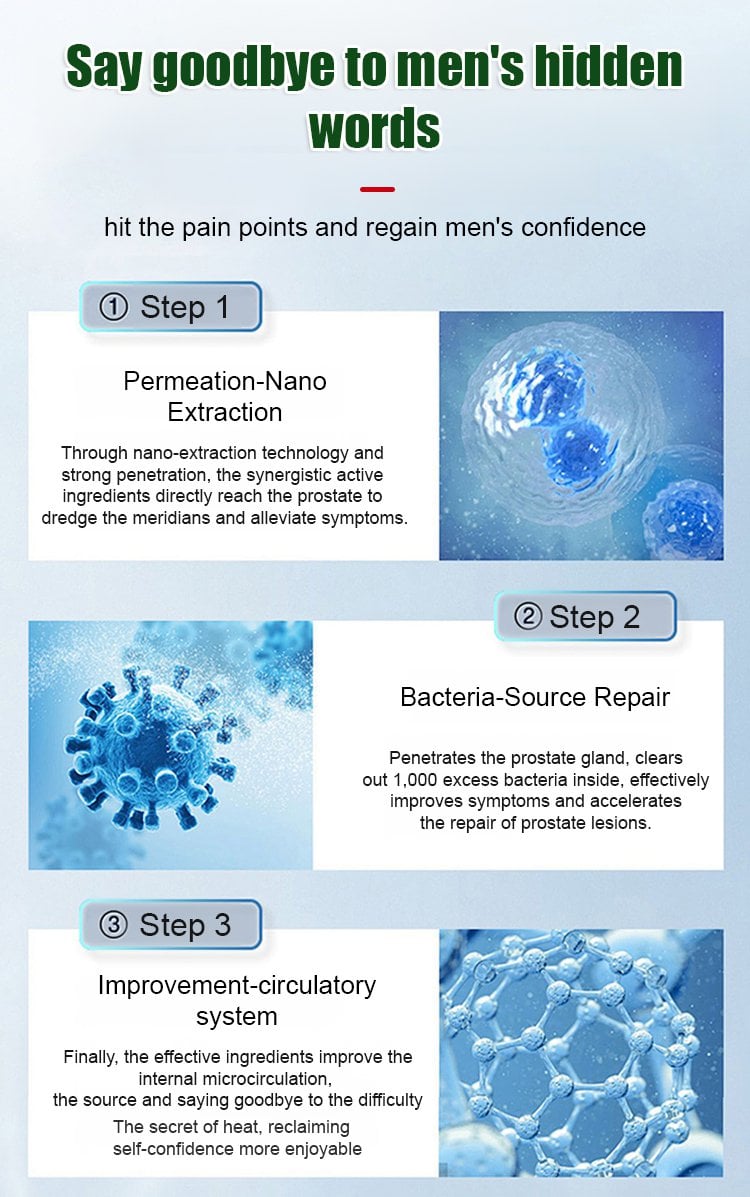 Say goodbye to men's hidden words

hit the pain points and regain men's confidence

① Step 1

Permeation-Nano Extraction

Through nano-extraction technology and strong penetration, the synergistic active ingredients directly reach the prostate to dredge the meridians and alleviate symptoms.

② Step 2

Bacteria-Source Repair

Penetrates the prostate gland, clears out 1,000 excess bacteria inside, effectively improves symptoms and accelerates the repair of prostate lesions.

③ Step 3

Improvement-circulatory system

Finally, the effective ingredients improve the internal microcirculation,
the source and saying goodbye to the difficulty
The secret of heat, reclaiming self-confidence more enjoyable