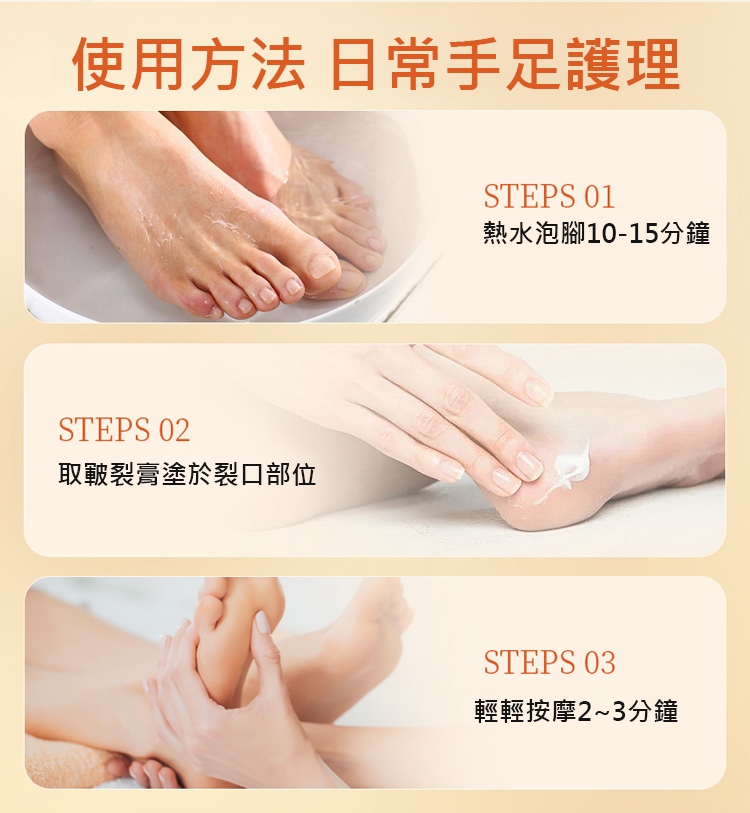 使用方法 日常手足護理

STEPS 01
熱水泡腳10-15分鐘

STEPS 02
取皸裂膏塗於裂口部位

STEPS 03
輕輕按摩2~3分鐘