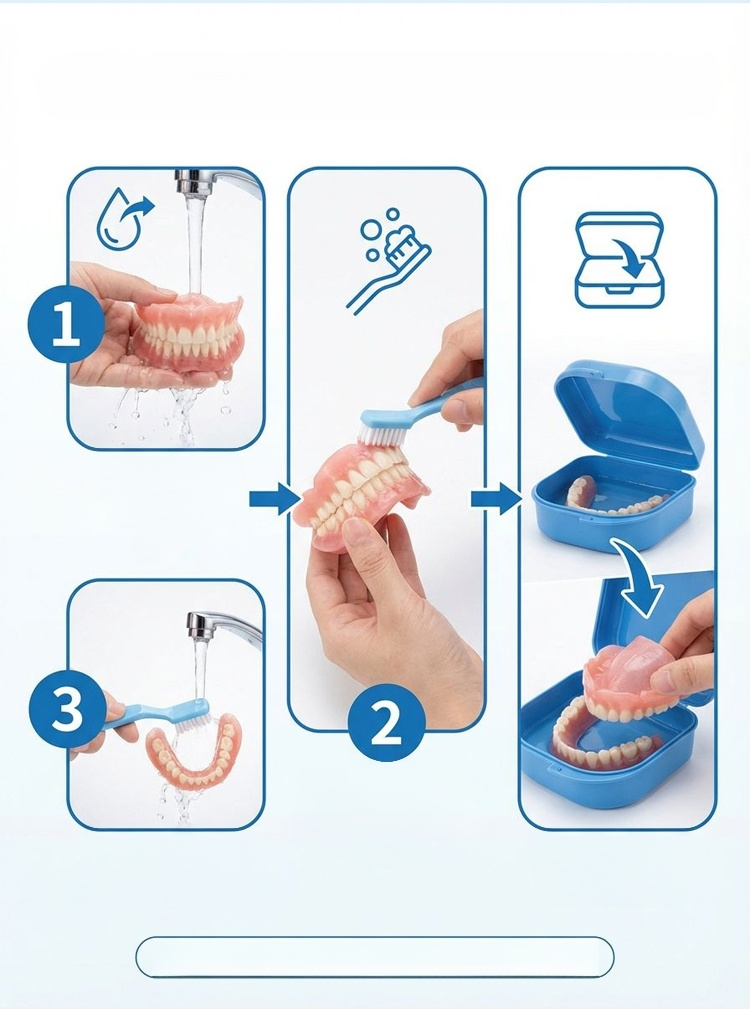 1

2

3