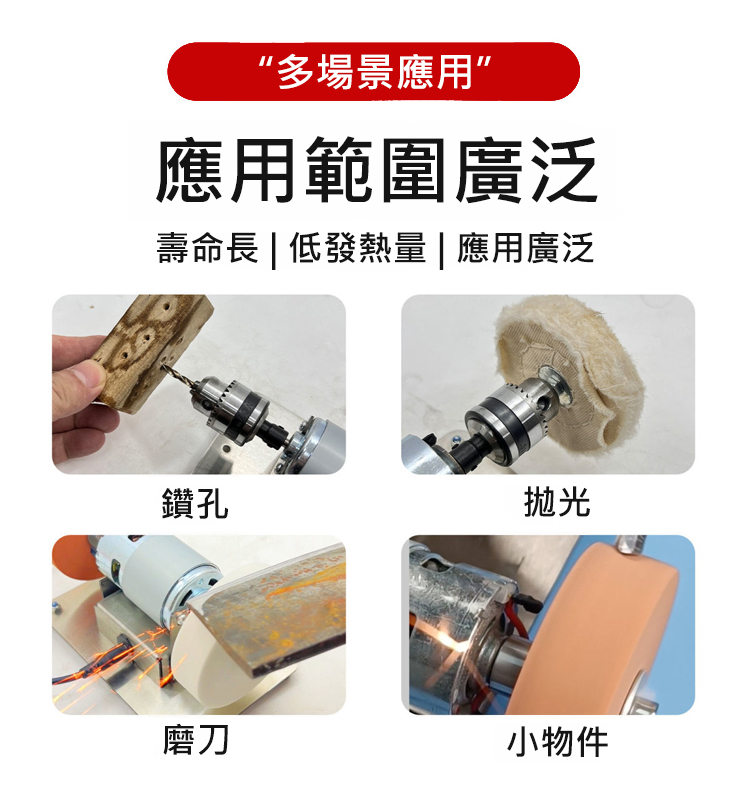 “多場景應用”

應用範圍廣泛

壽命長 | 低發熱量 | 應用廣泛

鑽孔

拋光

磨刀

小物件