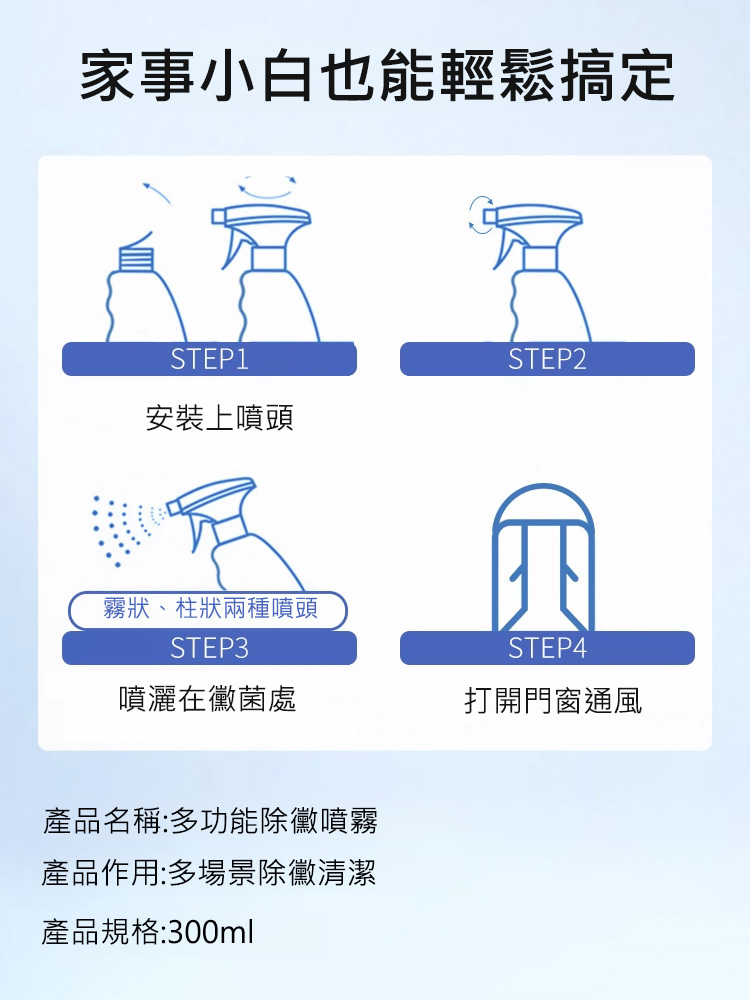 家事小白也能輕鬆搞定

STEP1

安裝上噴頭

STEP2

霧狀、柱狀兩種噴頭

STEP3

噴灑在黴菌處

STEP4

打開門窗通風

產品名稱:多功能除黴噴霧

產品作用:多場景除黴清潔

產品規格:300ml