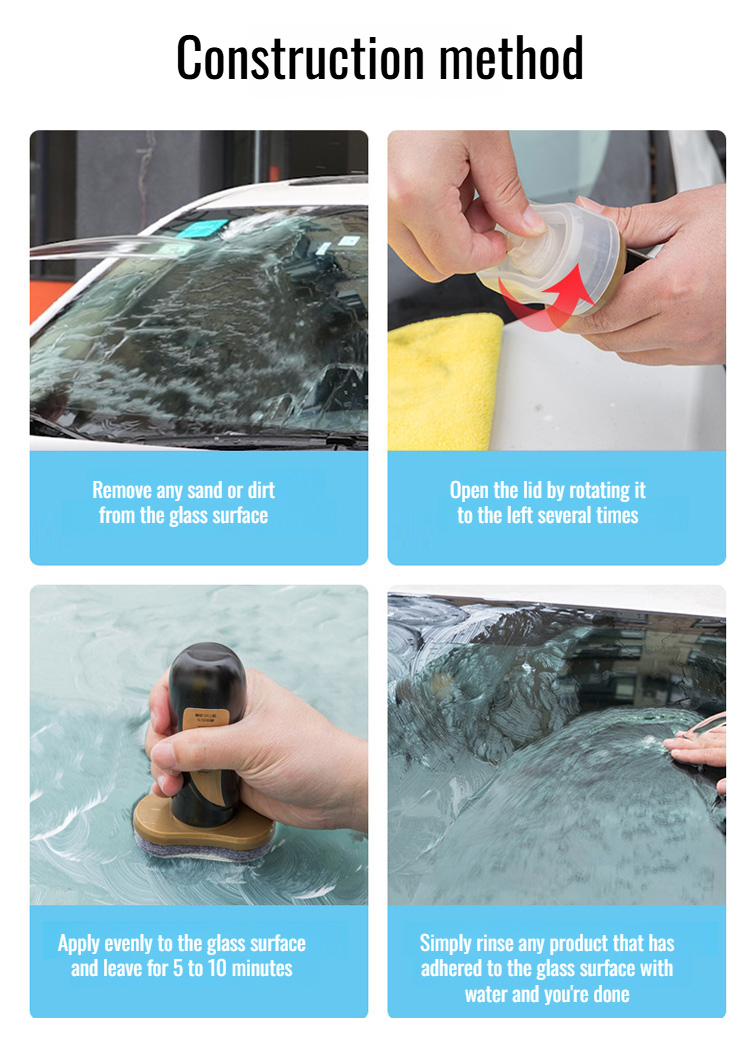 Construction method

Remove any sand or dirt from the glass surface

Open the lid by rotating it to the left several times

Apply evenly to the glass surface and leave for 5 to 10 minutes

Simply rinse any product that has adhered to the glass surface with water and you're done