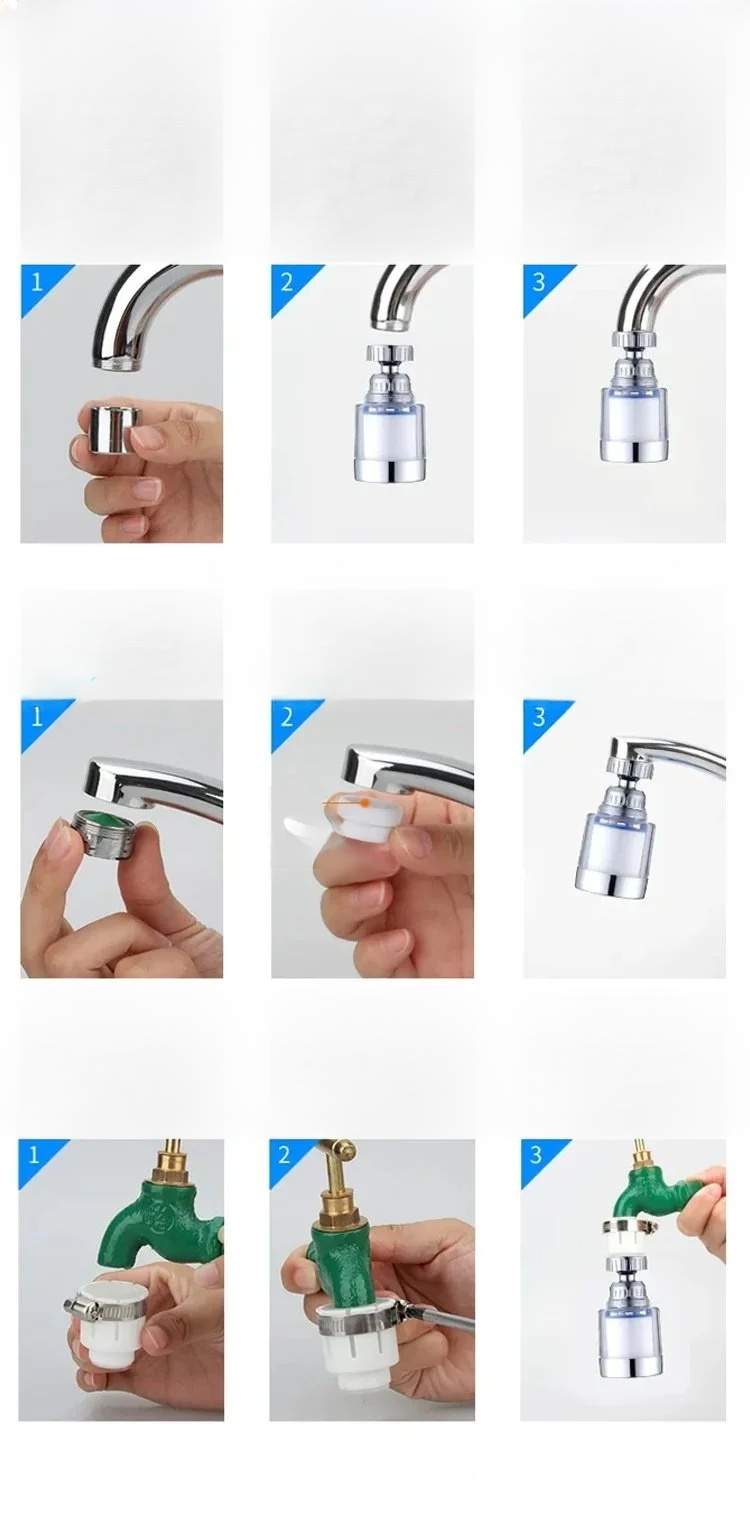 1
2
3
1
2
3
1
2
3