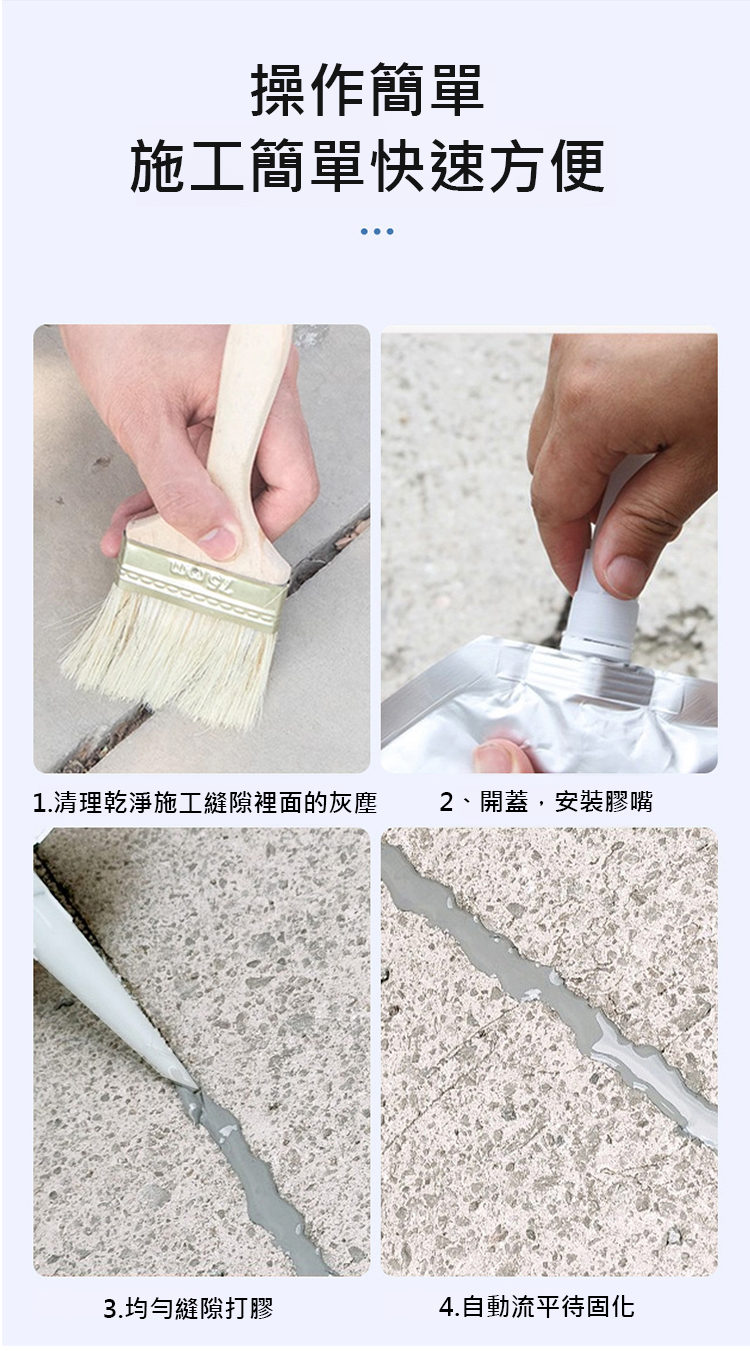 操作簡單
施工簡單快速方便

75mm

1.清理乾淨施工縫隙裡面的灰塵

2、開蓋，安裝膠嘴

3.均勻縫隙打膠

4.自動流平待固化