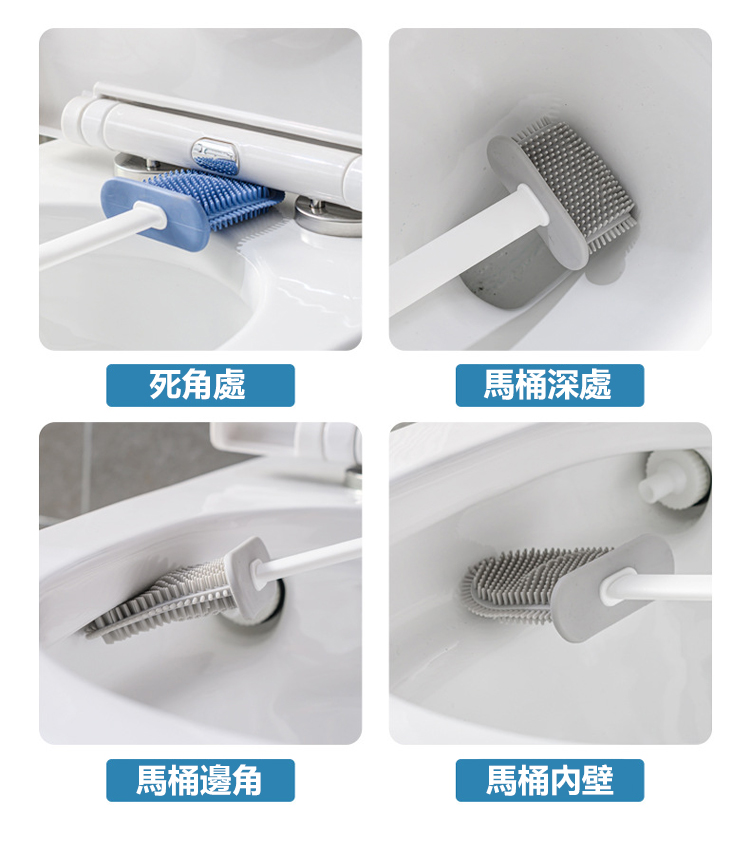 死角處

馬桶深處

馬桶邊角

馬桶內壁