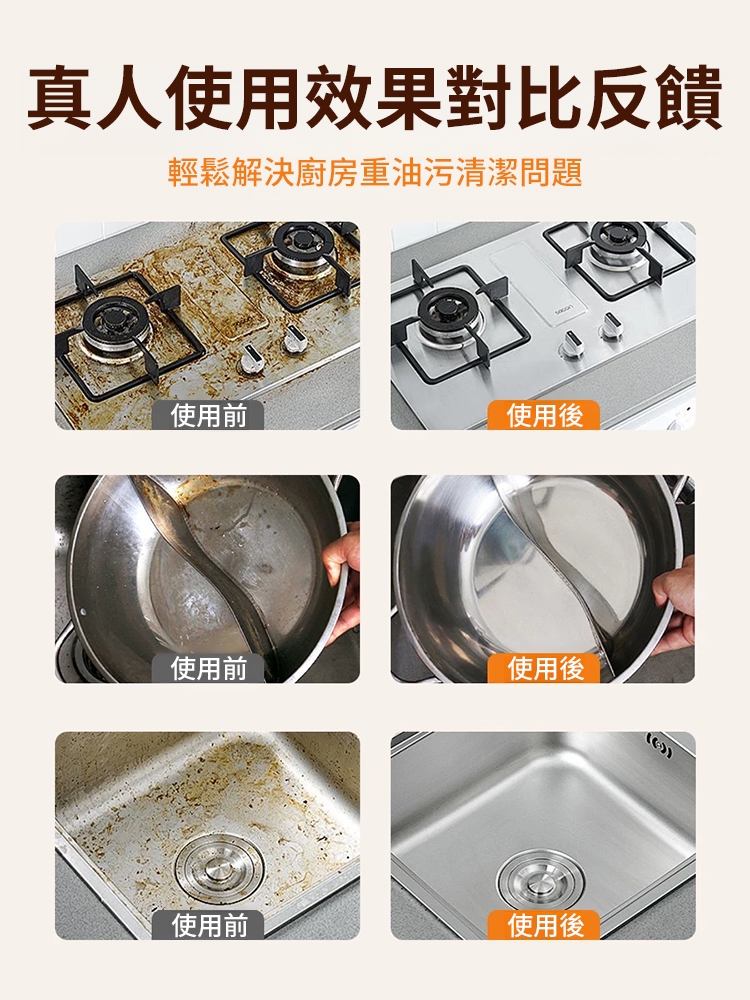 真人使用效果對比反饋

輕鬆解決廚房重油污清潔問題

使用前

使用後

使用前

使用後

使用前

使用後