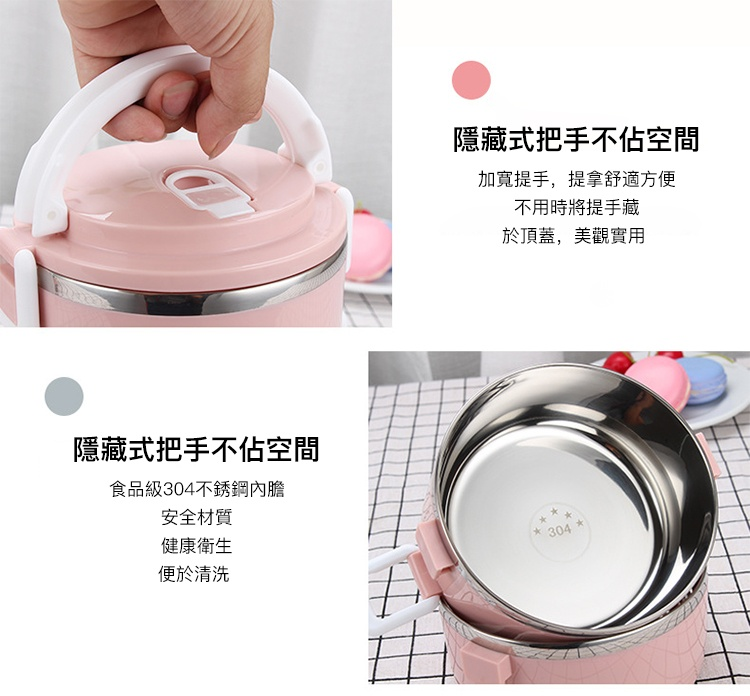 隱藏式把手不佔空間

加寬提手，提拿舒適方便
不用時將提手藏
於頂蓋，美觀實用

隱藏式把手不佔空間

食品級304不銹鋼內膽
安全材質
健康衛生
便於清洗

304