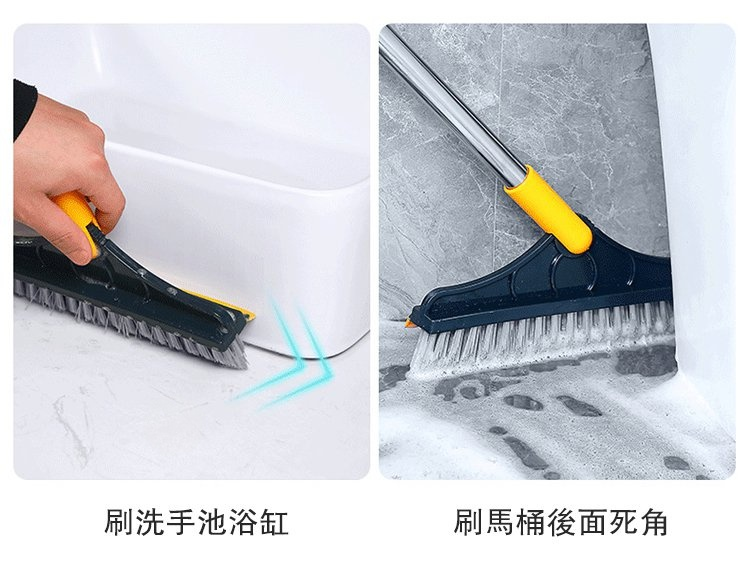 刷洗手池浴缸

刷馬桶後面死角