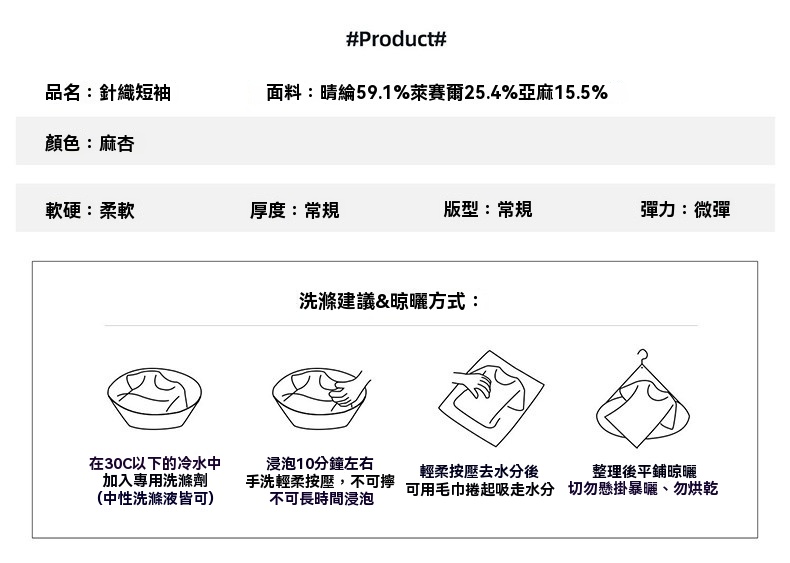 #Product#

品名：針織短袖

面料：晴綸59.1%萊賽爾25.4%亞麻15.5%

顏色：麻杏

軟硬：柔軟

厚度：常規

版型：常規

彈力：微彈

洗滌建議&晾曬方式：

在30C以下的冷水中
加入專用洗滌劑
（中性洗滌液皆可）

浸泡10分鐘左右
手洗輕柔按壓，不可擰
不可長時間浸泡

輕柔按壓去水分後
可用毛巾捲起吸走水分

整理後平鋪晾曬
切勿懸掛暴曬、勿烘乾