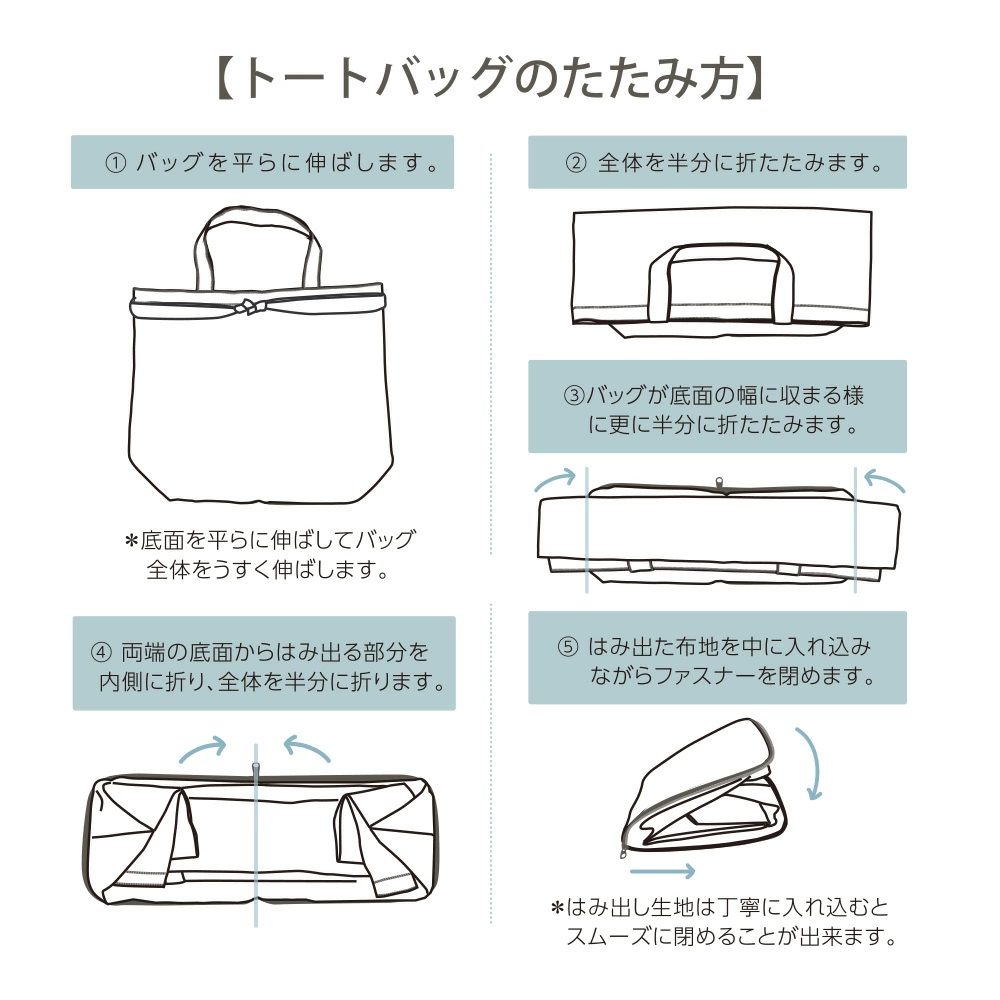 【トートバッグのたたみ方】

① バッグを平らに伸ばします。

＊底面を平らに伸ばしてバッグ全体をうすく伸ばします。

② 全体を半分に折たたみます。

③バッグが底面の幅に収まる様に更に半分に折たたみます。

④ 両端の底面からはみ出る部分を内側に折り、全体を半分に折ります。

⑤ はみ出た布地を中に入れ込みながらファスナーを閉めます。

＊はみ出し生地は丁寧に入れ込むとスムーズに閉めることが出来ます。