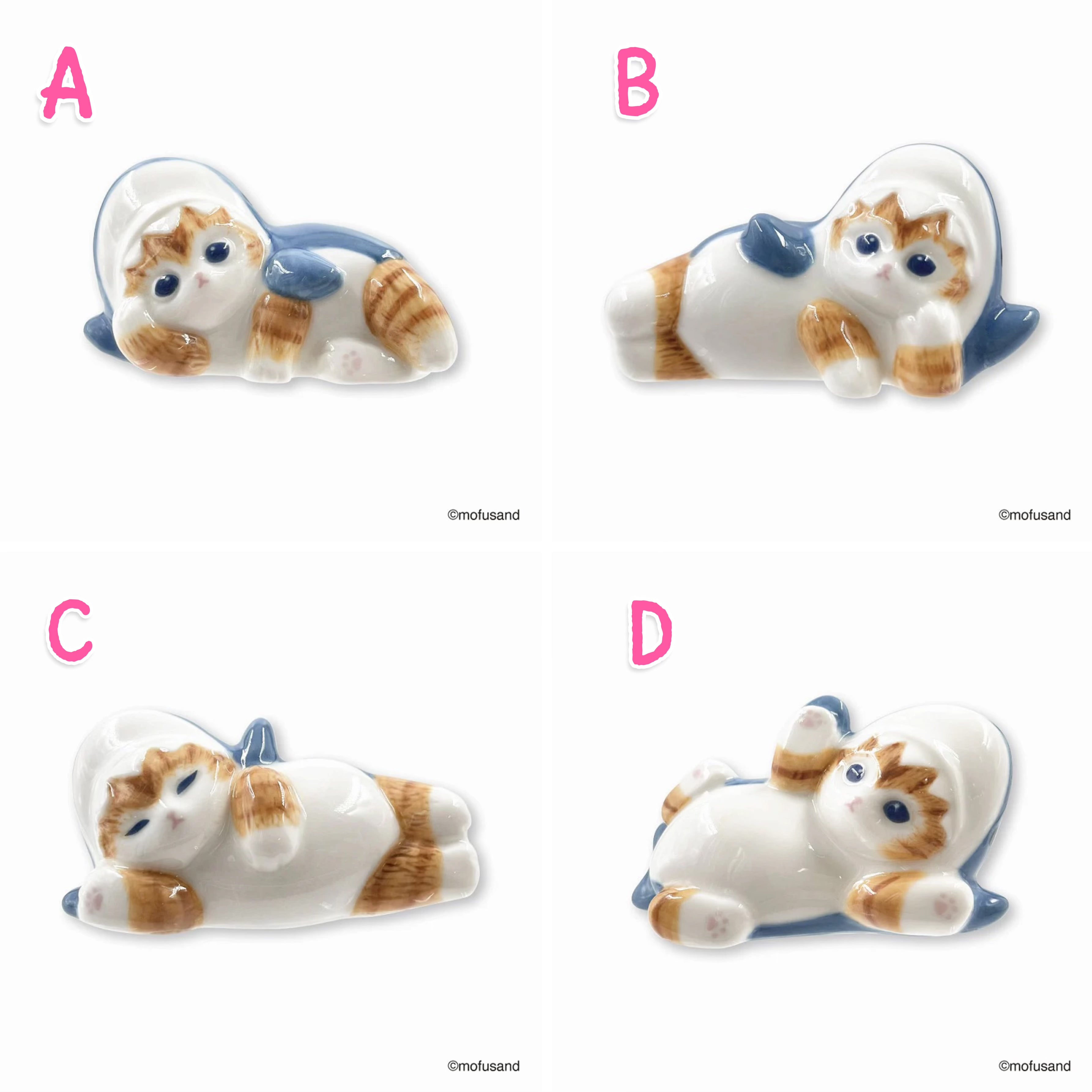 A

©mofusand

B

©mofusand

C

©mofusand

D

©mofusand