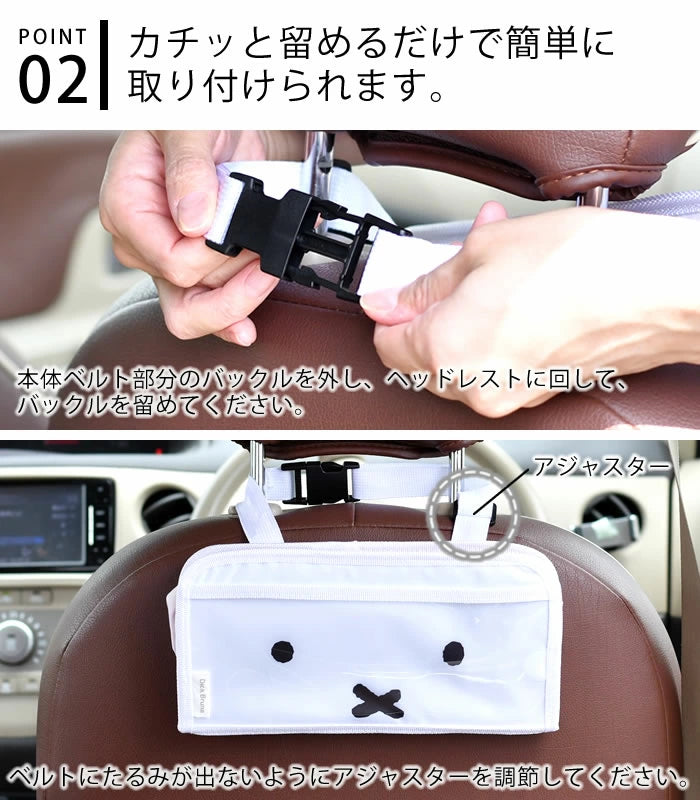 POINT 02

カチッと留めるだけで簡単に取り付けられます。

本体ベルト部分のバックルを外し、ヘッドレストに回して、バックルを留めてください。

アジャスター

Dick Bruna

ベルトにたるみが出ないようにアジャスターを調節してください。