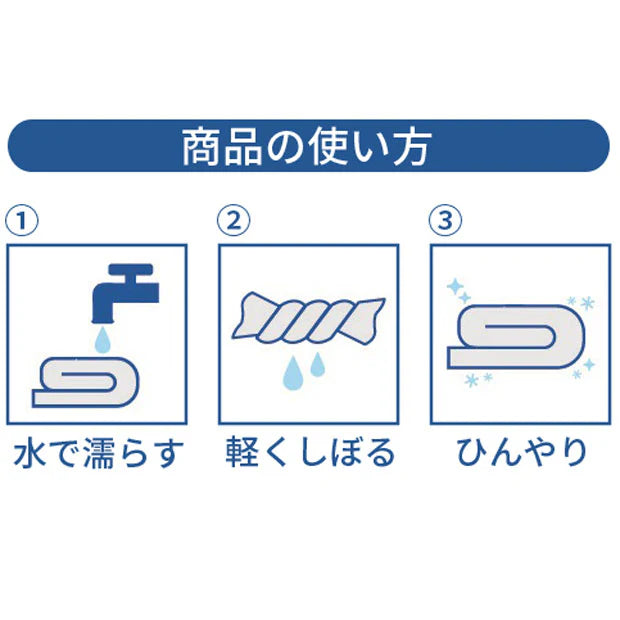 商品の使い方

①

水で濡らす

②

軽くしぼる

③

ひんやり